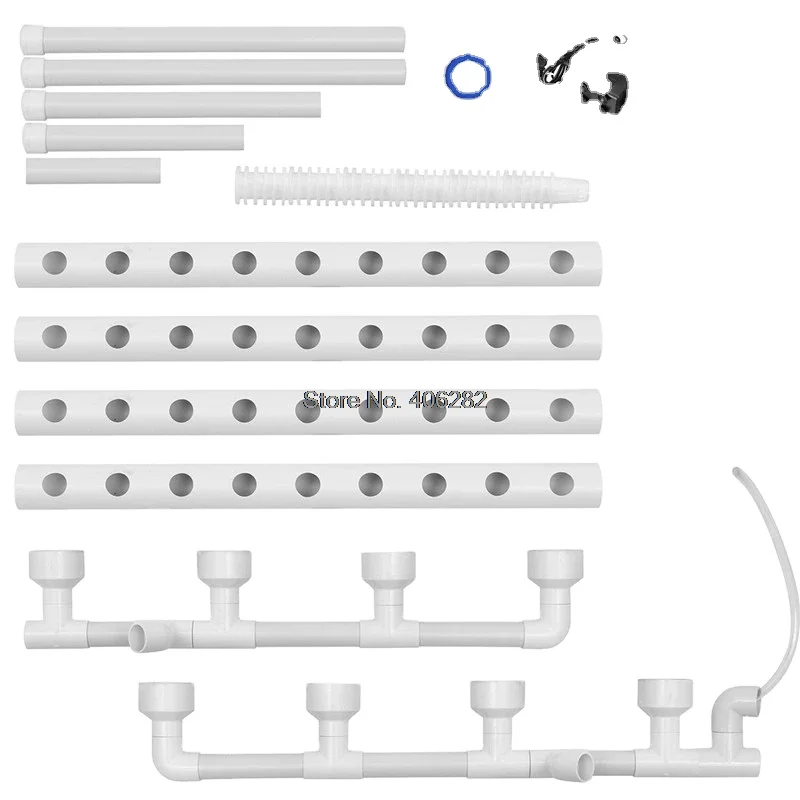 Store No. 406282