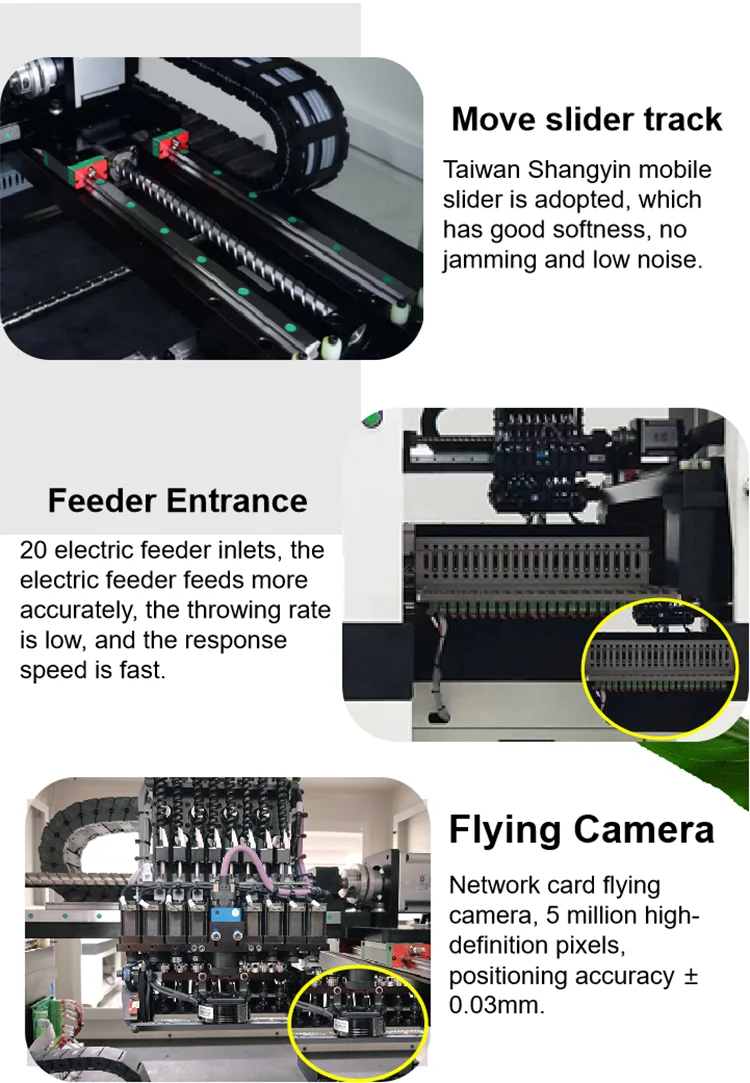 Move slider track

Taiwan Shangyin mobile slider is adopted, which has good softness, no jamming and low noise.

Feeder Entrance

20 electric feeder inlets, the electric feeder feeds more accurately, the throwing rate is low, and the response speed is fast.

Flying Camera

Network card flying camera, 5 million high-definition pixels, positioning accuracy ± 0.03mm.