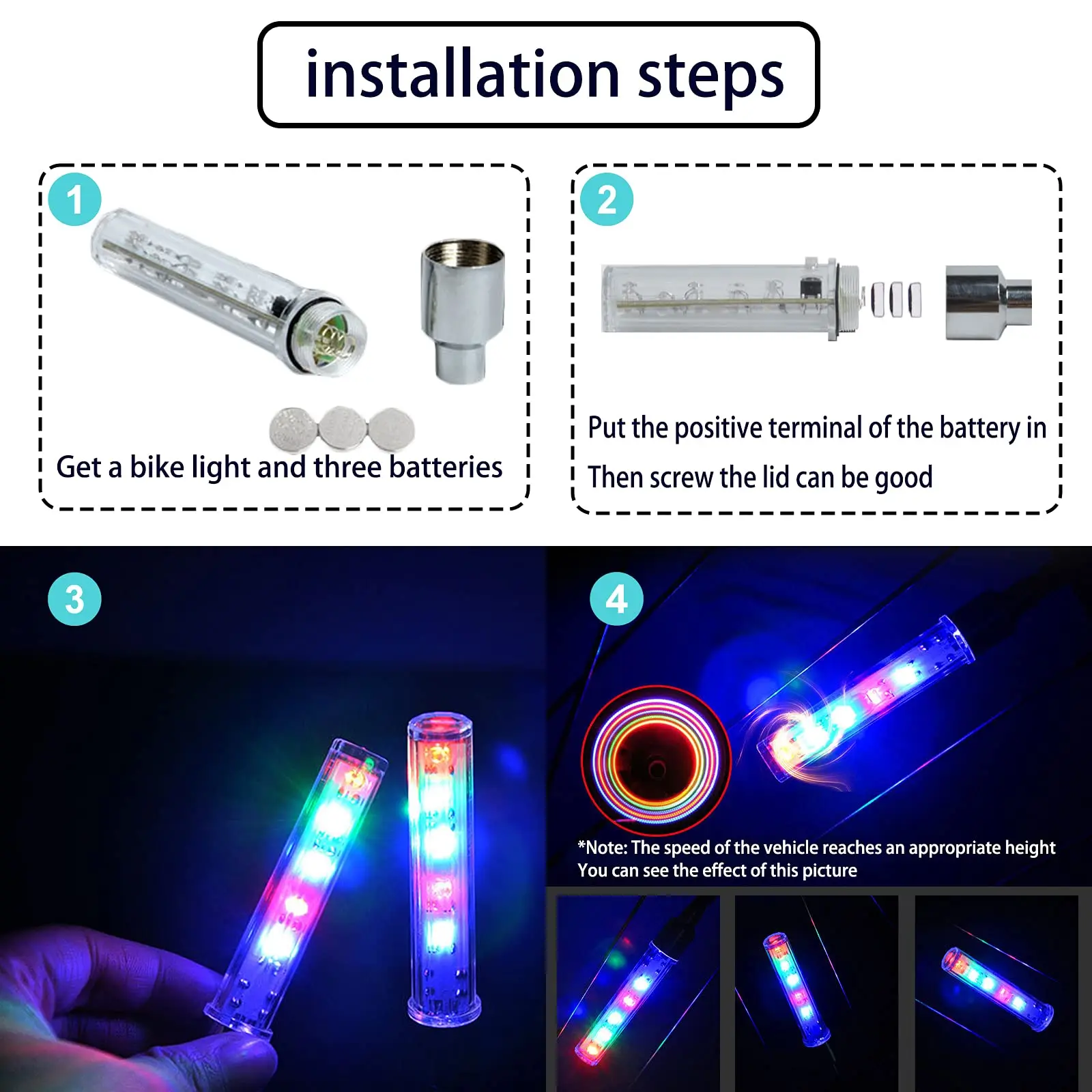 installation steps

1

Get a bike light and three batteries

2

Put the positive terminal of the battery in

Then screw the lid can be good

3

4

*Note: The speed of the vehicle reaches an appropriate height
You can see the effect of this picture