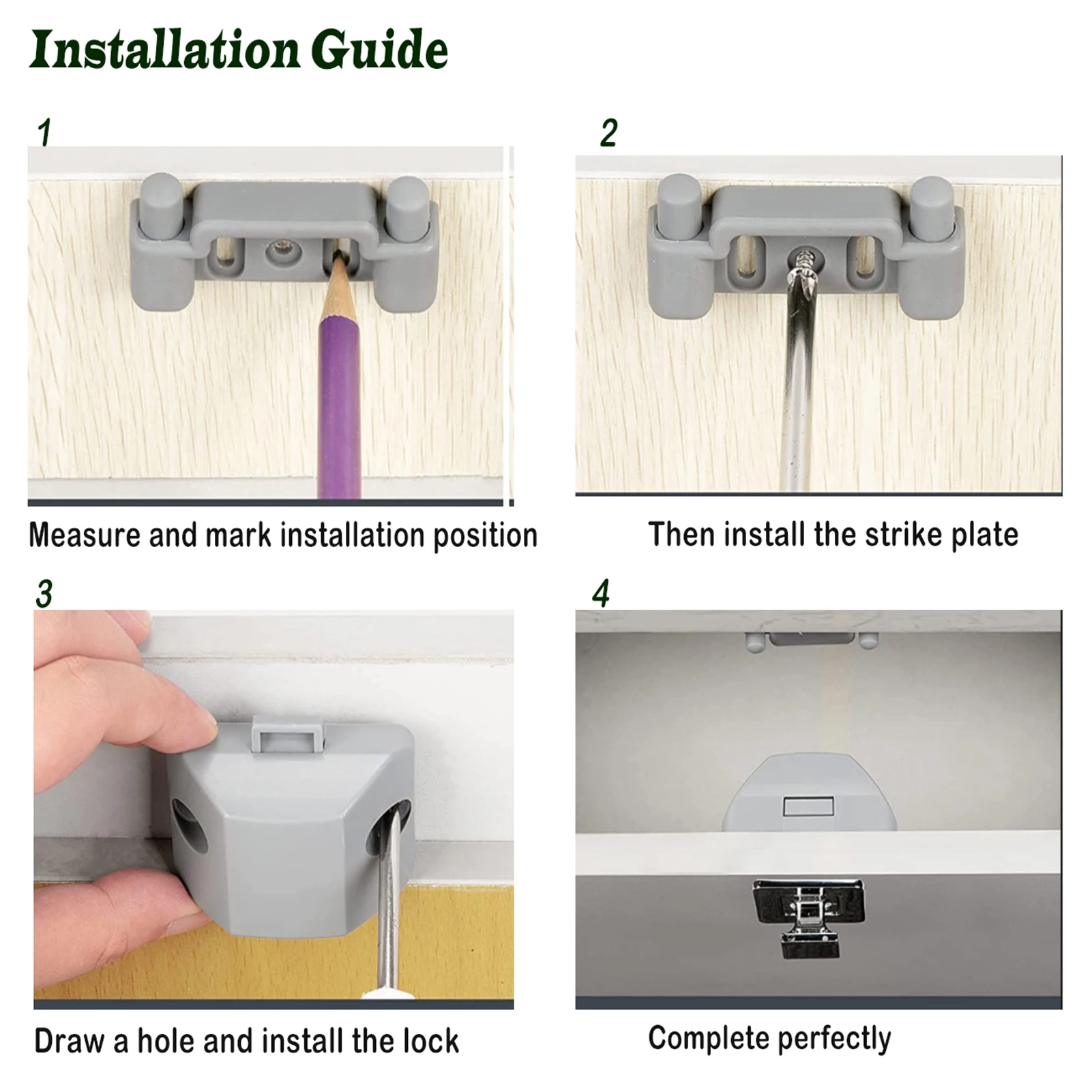 Installation Guide

1

Measure and mark installation position

2

Then install the strike plate

3

Draw a hole and install the lock

4

Complete perfectly