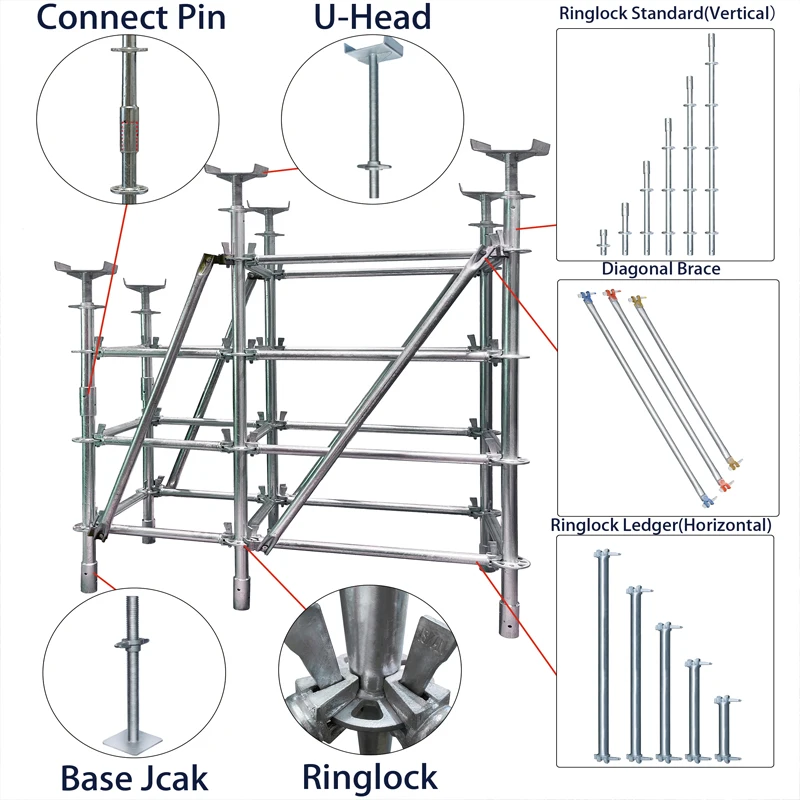 Connect Pin

U-Head

Ringlock Standard(Vertical)

Diagonal Brace

Ringlock Ledger(Horizontal)

Base Jcak

Ringlock