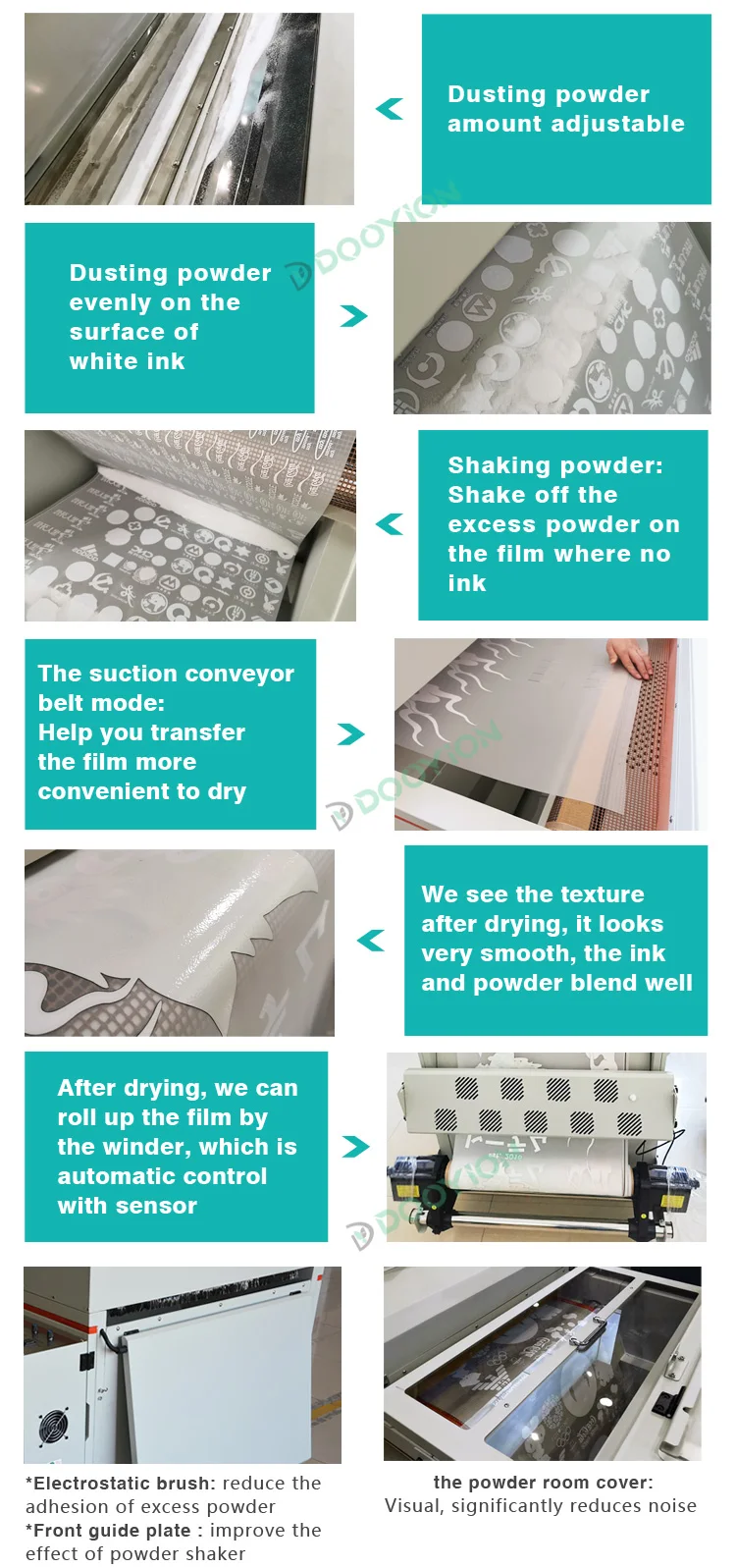 Dusting powder amount adjustable

DOOYION

Dusting powder evenly on the surface of white ink

Shaking powder: Shake off the excess powder on the film where no ink

The suction conveyor belt mode: Help you transfer the film more convenient to dry

DOOYION

We see the texture after drying, it looks very smooth, the ink and powder blend well

After drying, we can roll up the film by the winder, which is automatic control with sensor

DOOYION

*Electrostatic brush: reduce the adhesion of excess powder
*Front guide plate : improve the effect of powder shaker

the powder room cover:
Visual, significantly reduces noise