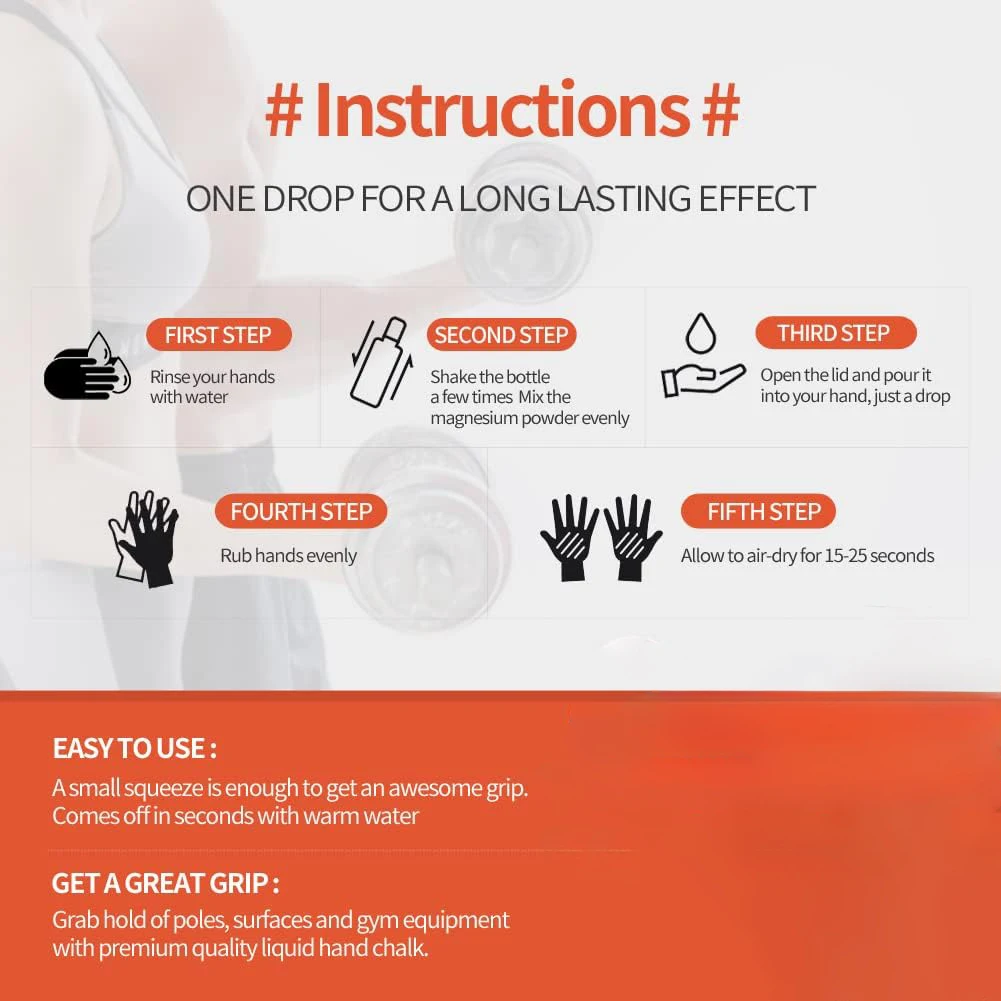 # Instructions #

ONE DROP FOR A LONG LASTING EFFECT

FIRST STEP
Rinse your hands with water

SECOND STEP
Shake the bottle a few times Mix the magnesium powder evenly

THIRD STEP
Open the lid and pour it into your hand, just a drop

FOURTH STEP
Rub hands evenly

FIFTH STEP
Allow to air-dry for 15-25 seconds

EASY TO USE :
A small squeeze is enough to get an awesome grip. Comes off in seconds with warm water

GET A GREAT GRIP :
Grab hold of poles, surfaces and gym equipment with premium quality liquid hand chalk.