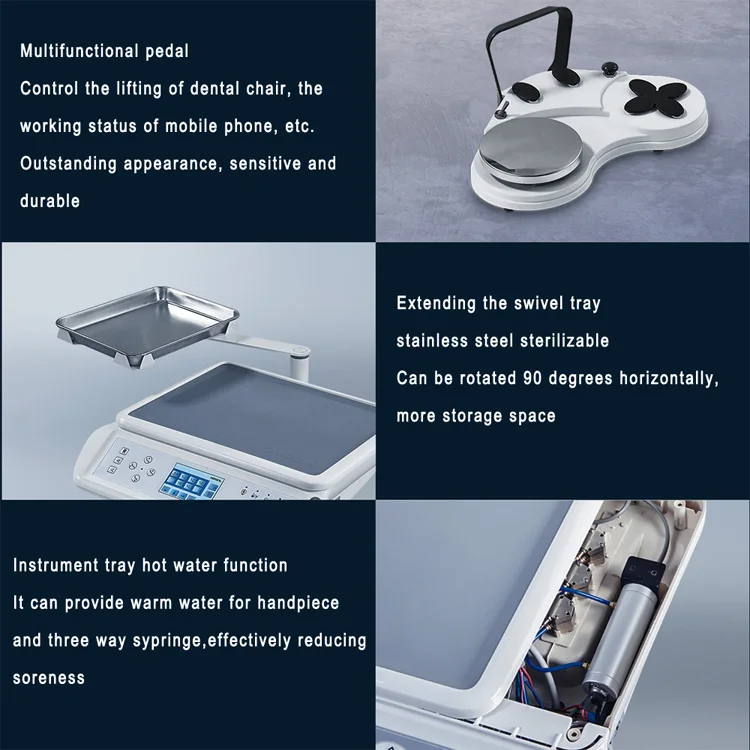 Multifunctional pedal
Control the lifting of dental chair, the working status of mobile phone, etc.
Outstanding appearance, sensitive and durable

Extending the swivel tray
stainless steel sterilizable
Can be rotated 90 degrees horizontally, more storage space

Instrument tray hot water function
It can provide warm water for handpiece and three way sypringe,effectively reducing soreness