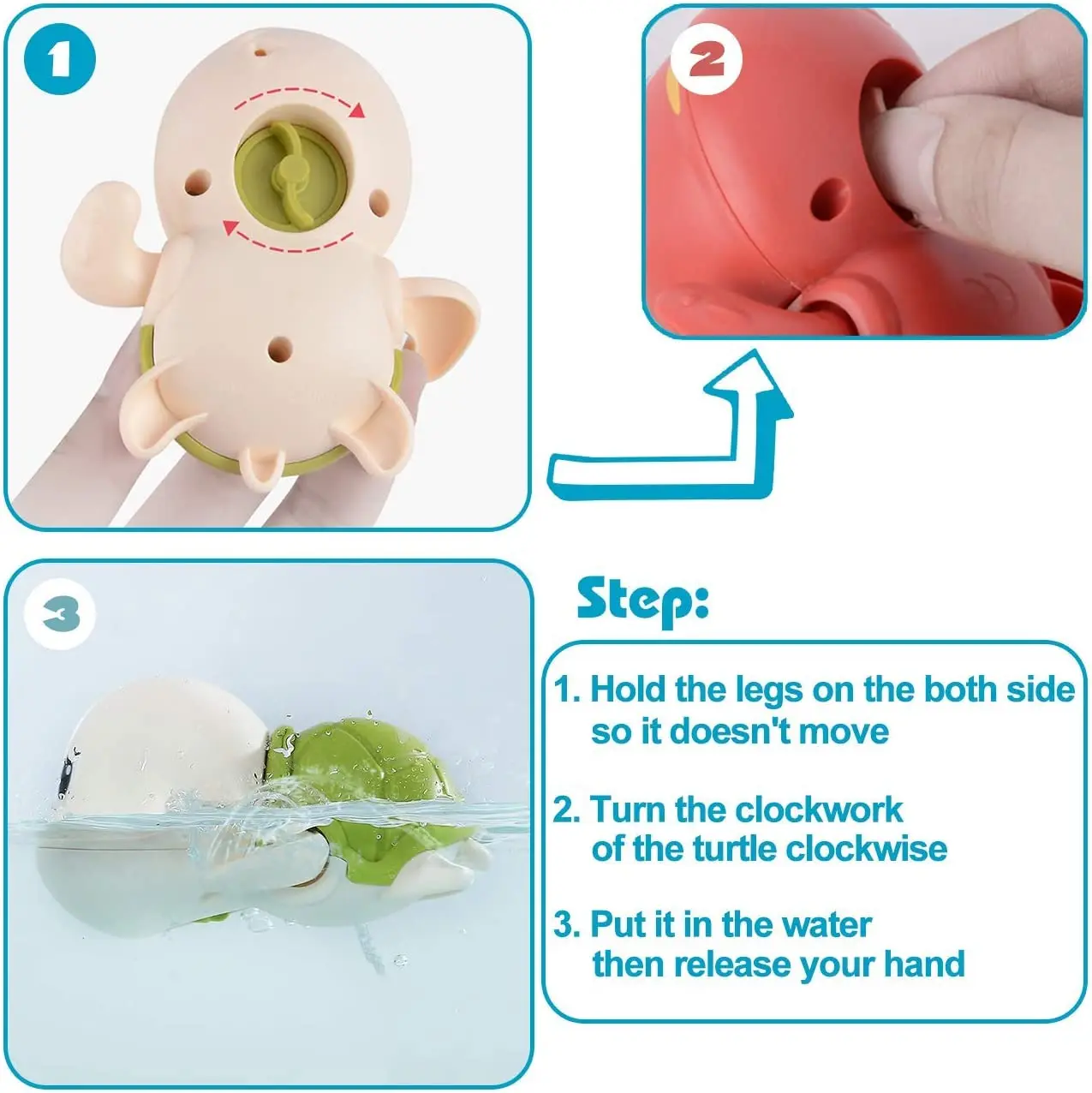 1

2

3

Step:

1. Hold the legs on the both side so it doesn't move

2. Turn the clockwork of the turtle clockwise

3. Put it in the water then release your hand