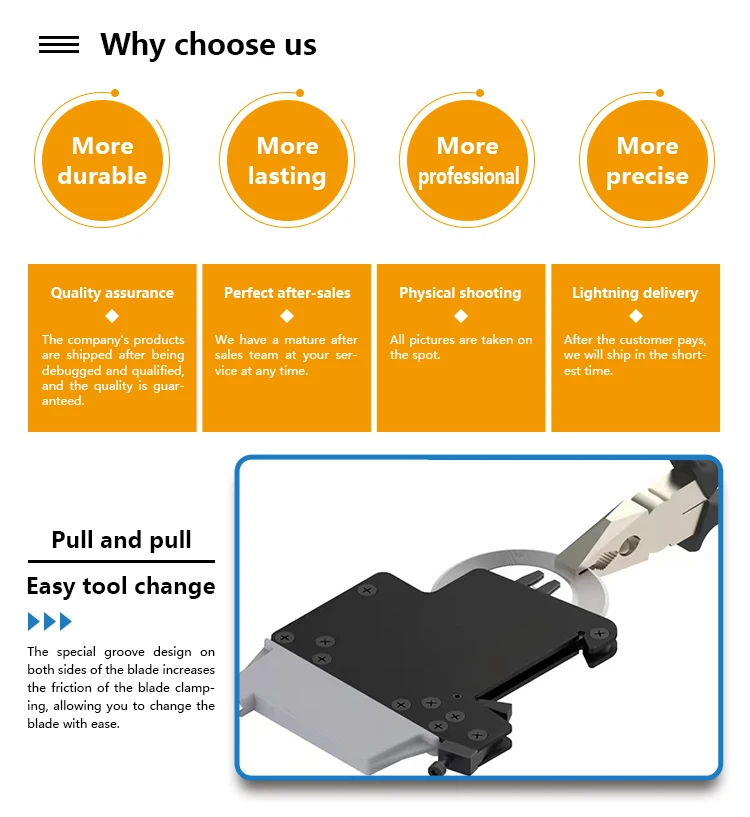 Why choose us

More durable

More lasting

More professional

More precise

Quality assurance

The company's products are shipped after being debugged and qualified, and the quality is guaranteed.

Perfect after-sales

We have a mature after sales team at your service at any time.

Physical shooting

All pictures are taken on the spot.

Lightning delivery

After the customer pays, we will ship in the shortest time.

Pull and pull

Easy tool change

The special groove design on both sides of the blade increases the friction of the blade clamping, allowing you to change the blade with ease.