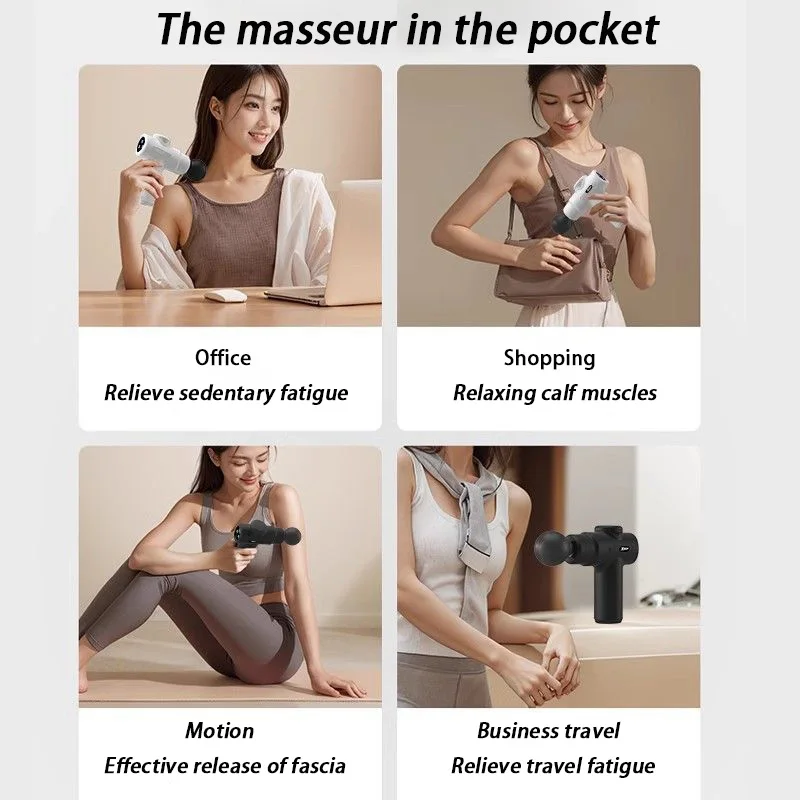 The masseur in the pocket

Office
Relieve sedentary fatigue

Shopping
Relaxing calf muscles

Motion
Effective release of fascia

Business travel
Relieve travel fatigue