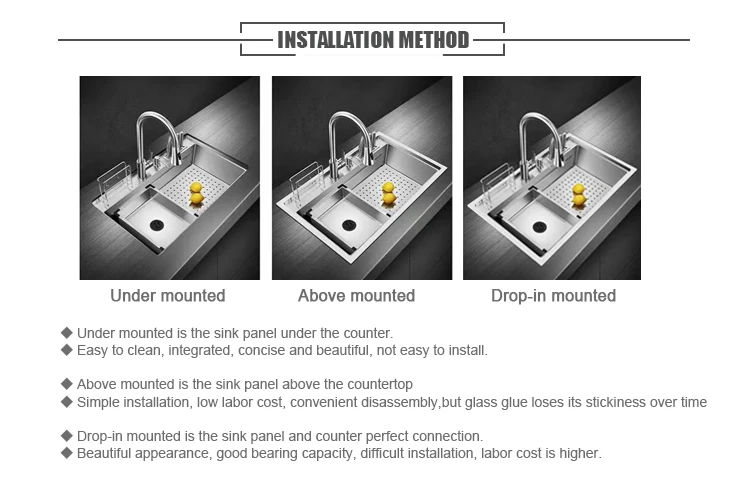 INSTALLATION METHOD

Under mounted

Above mounted

Drop-in mounted

◆ Under mounted is the sink panel under the counter.
◆ Easy to clean, integrated, concise and beautiful, not easy to install.

◆ Above mounted is the sink panel above the countertop
◆ Simple installation, low labor cost, convenient disassembly,but glass glue loses its stickiness over time

◆ Drop-in mounted is the sink panel and counter perfect connection.
◆ Beautiful appearance, good bearing capacity, difficult installation, labor cost is higher.