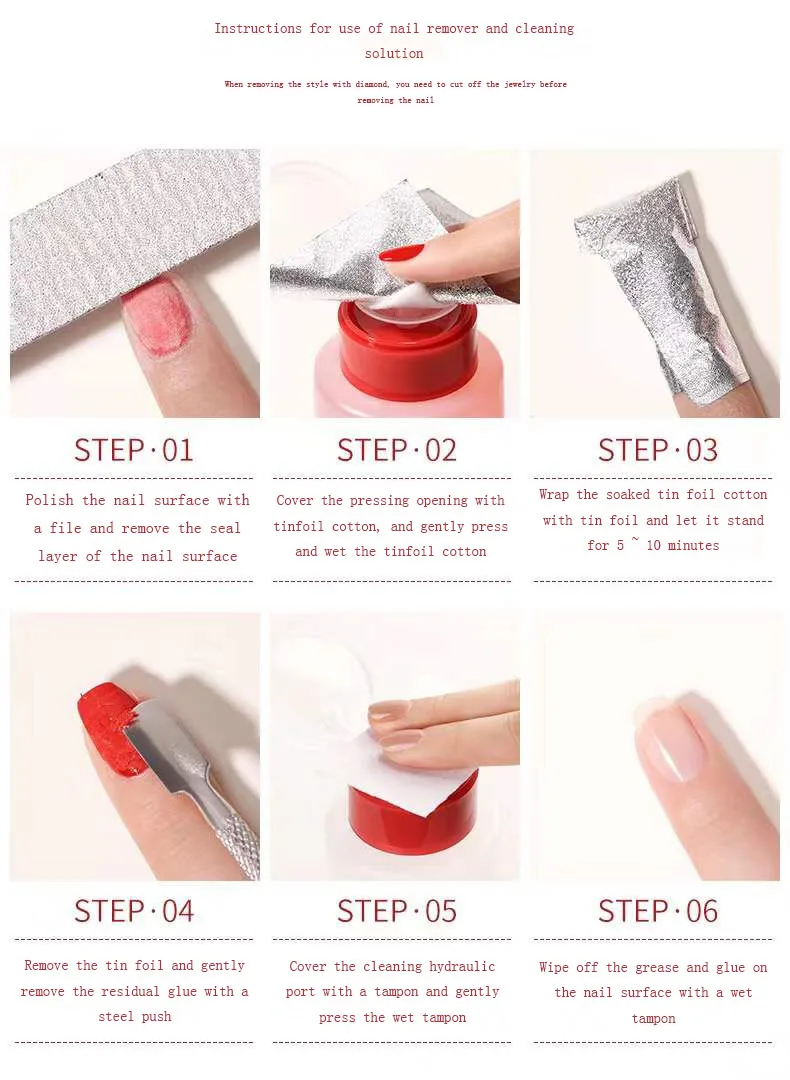 Instructions for use of nail remover and cleaning solution

When removing the style with diamond, you need to cut off the jewelry before removing the nail

STEP·01

Polish the nail surface with a file and remove the seal layer of the nail surface

STEP·02

Cover the pressing opening with tinfoil cotton, and gently press and wet the tinfoil cotton

STEP·03

Wrap the soaked tin foil cotton with tin foil and let it stand for 5 ~ 10 minutes

STEP·04

Remove the tin foil and gently remove the residual glue with a steel push

STEP·05

Cover the cleaning hydraulic port with a tampon and gently press the wet tampon

STEP·06

Wipe off the grease and glue on the nail surface with a wet tampon