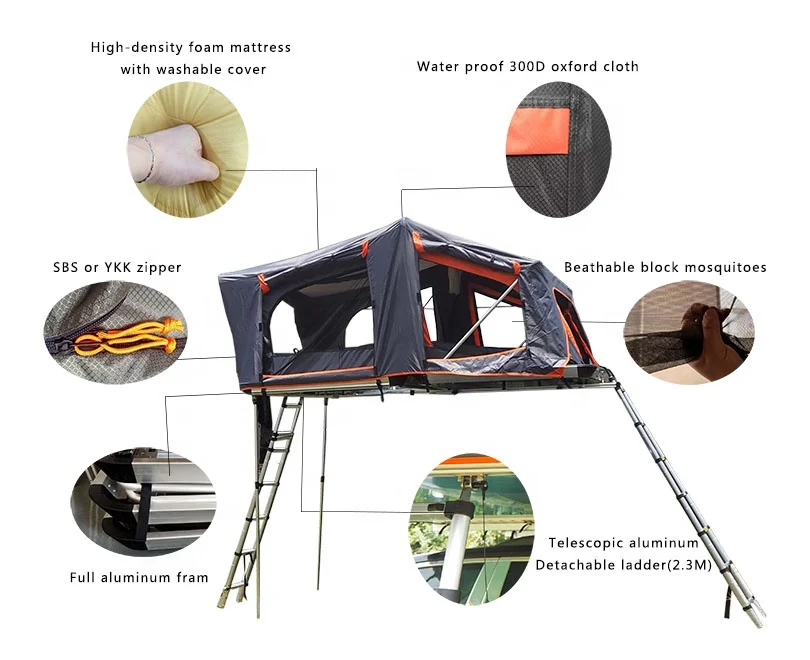 High-density foam mattress with washable cover

Water proof 300D oxford cloth

SBS or YKK zipper

Beathable block mosquitoes

Full aluminum fram

Telescopic aluminum Detachable ladder(2.3M)