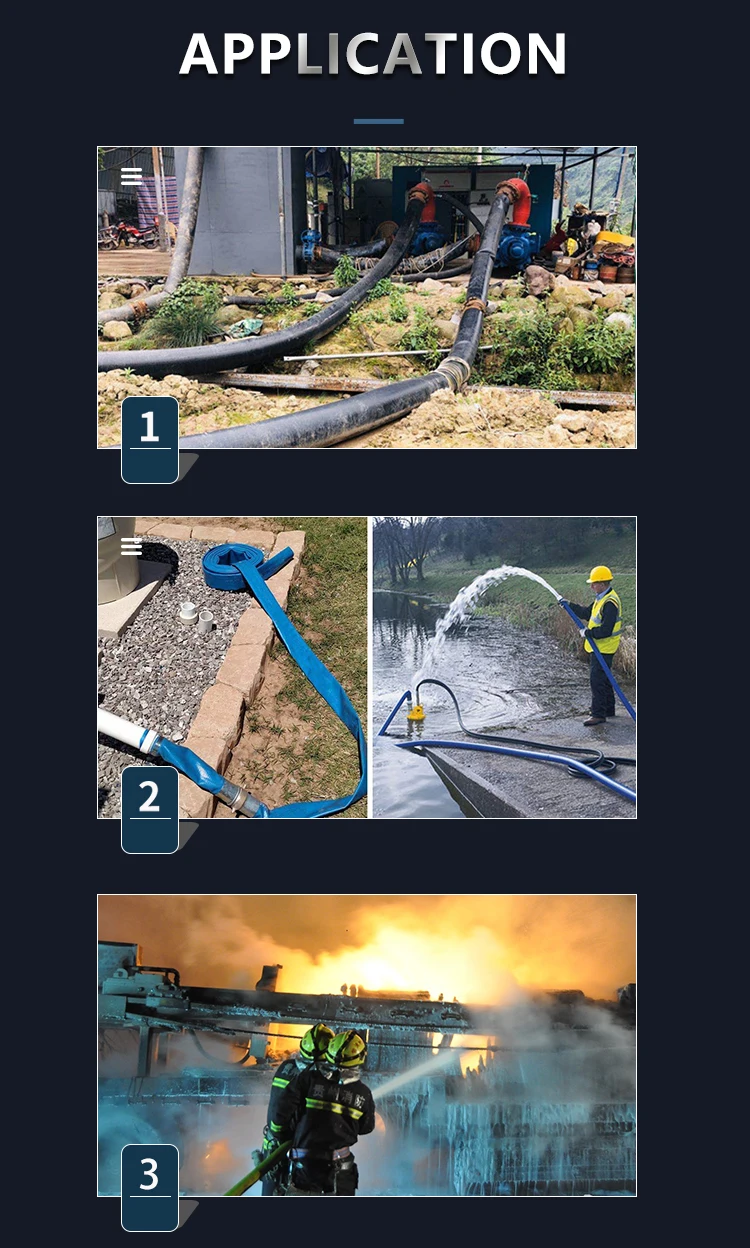 APPLICATION

1

2

3