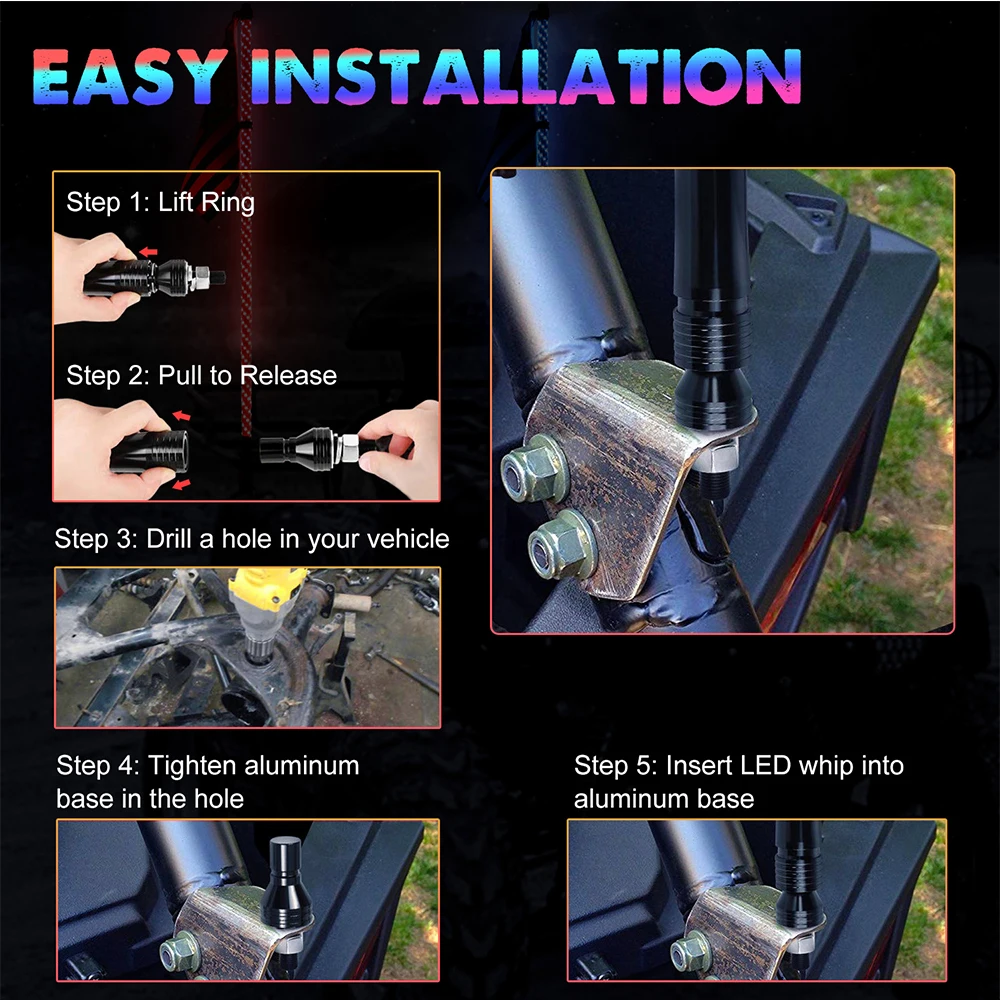 EASY INSTALLATION

Step 1: Lift Ring

Step 2: Pull to Release

Step 3: Drill a hole in your vehicle

Step 4: Tighten aluminum base in the hole

Step 5: Insert LED whip into aluminum base