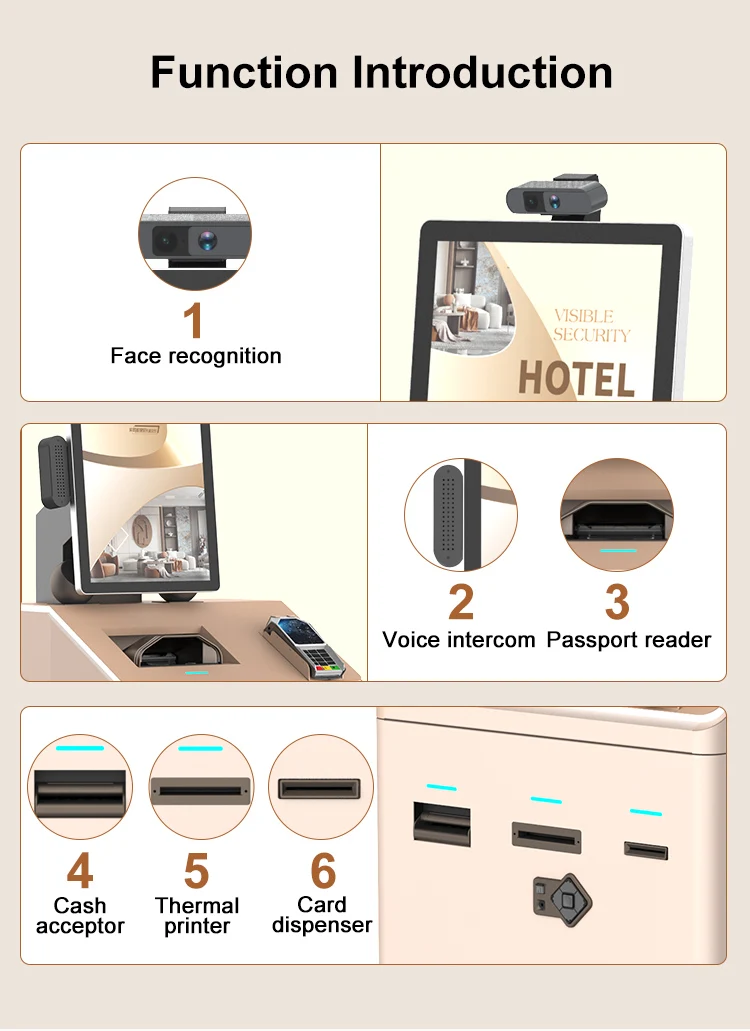 Function Introduction

1
Face recognition

VISIBLE
SECURITY
HOTEL

2
Voice intercom

3
Passport reader

4
Cash acceptor

5
Thermal printer

6
Card dispenser