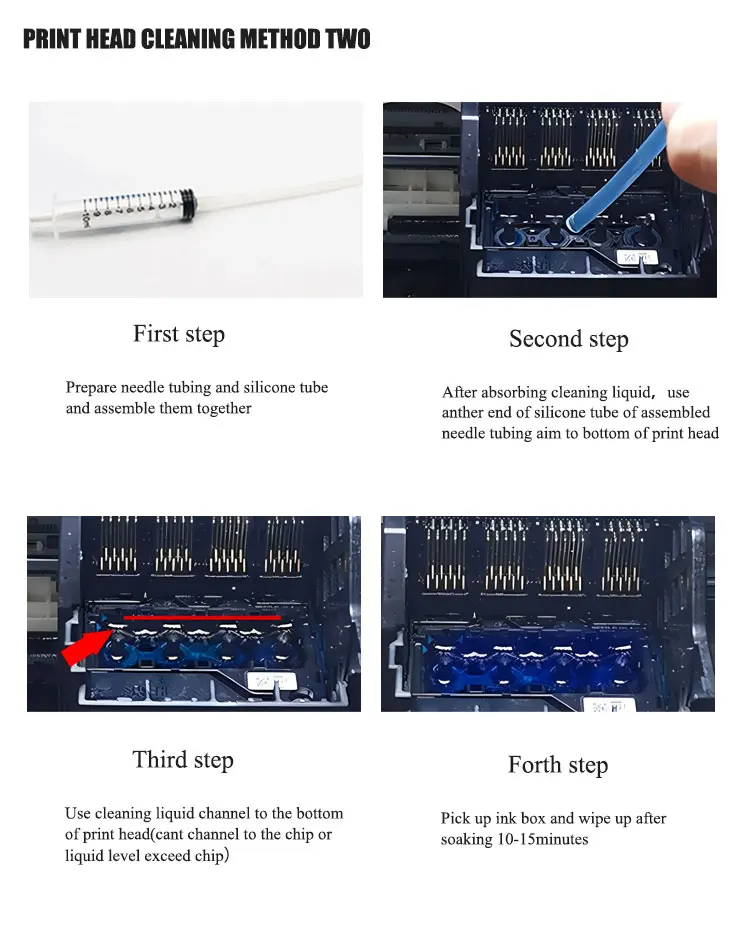 PRINT HEAD CLEANING METHOD TWO

First step

Prepare needle tubing and silicone tube and assemble them together

Second step

After absorbing cleaning liquid, use anther end of silicone tube of assembled needle tubing aim to bottom of print head

Third step

Use cleaning liquid channel to the bottom of print head(cant channel to the chip or liquid level exceed chip)

Forth step

Pick up ink box and wipe up after soaking 10-15minutes