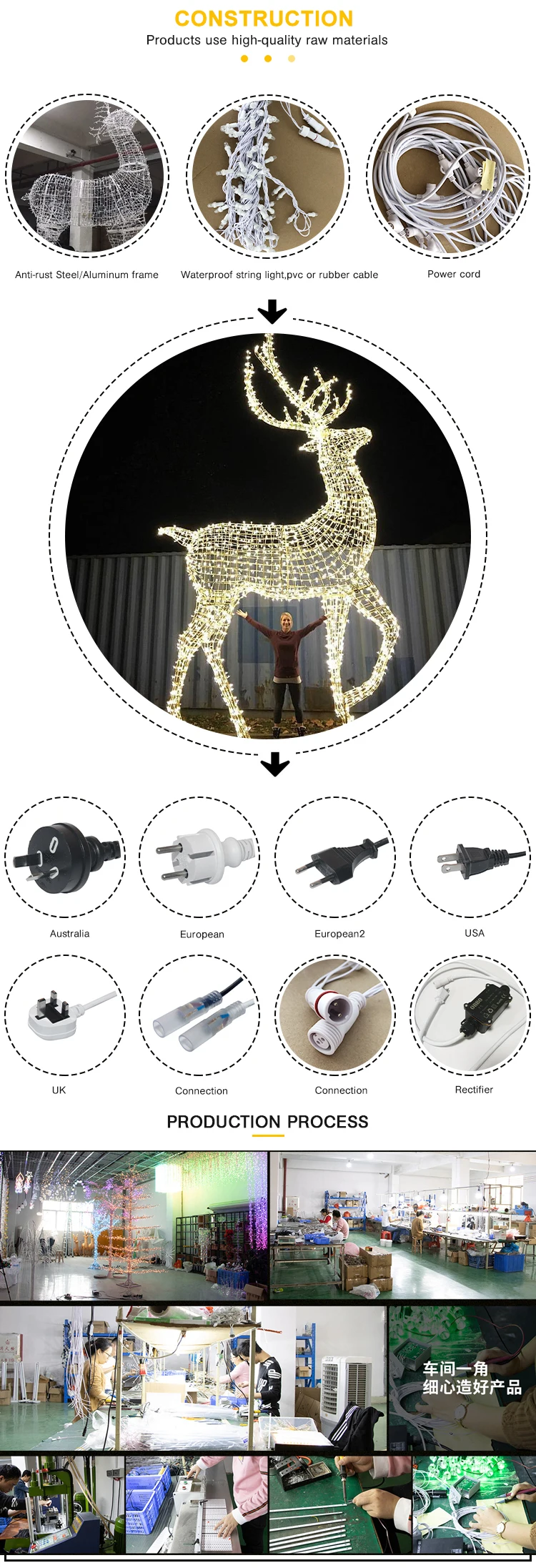 CONSTRUCTION
Products use high-quality raw materials

Anti-rust Steel/Aluminum frame
Waterproof string light,pvc or rubber cable
Power cord

Australia
European
European2
USA

UK
Connection
Connection
Rectifier

PRODUCTION PROCESS

车间一角
细心造好产品