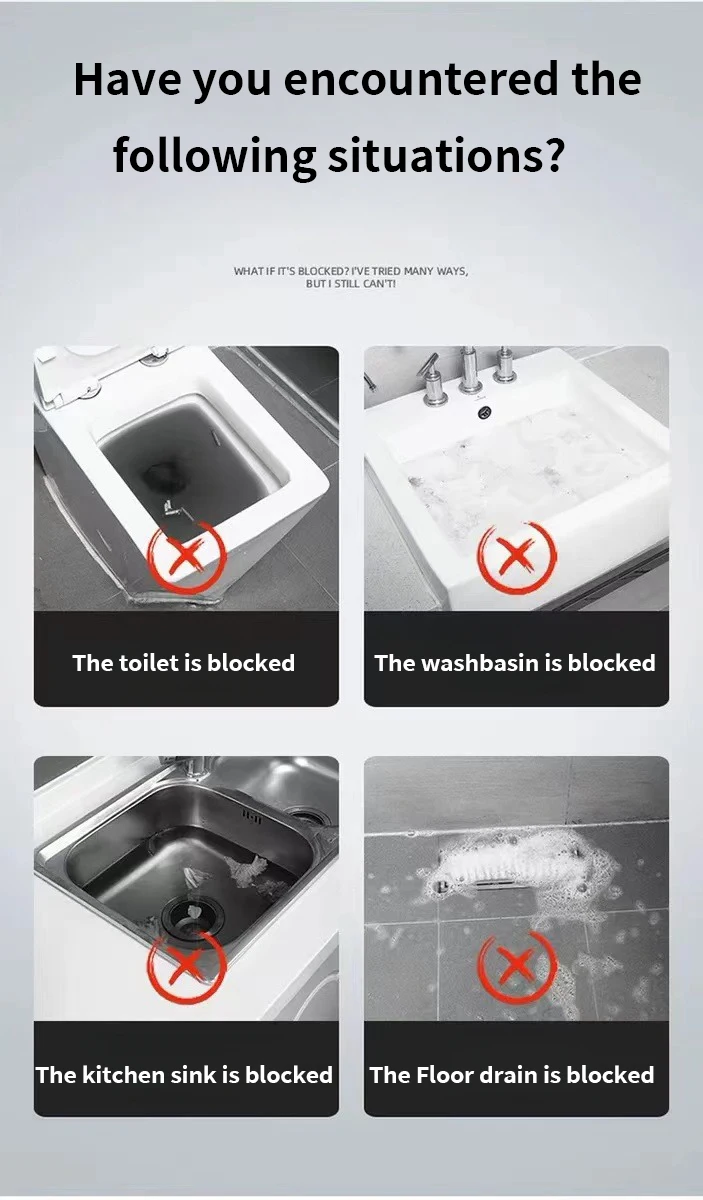 Have you encountered the following situations?

WHAT IF IT'S BLOCKED? I'VE TRIED MANY WAYS, BUT I STILL CAN'T!

The toilet is blocked

The washbasin is blocked

The kitchen sink is blocked

The Floor drain is blocked