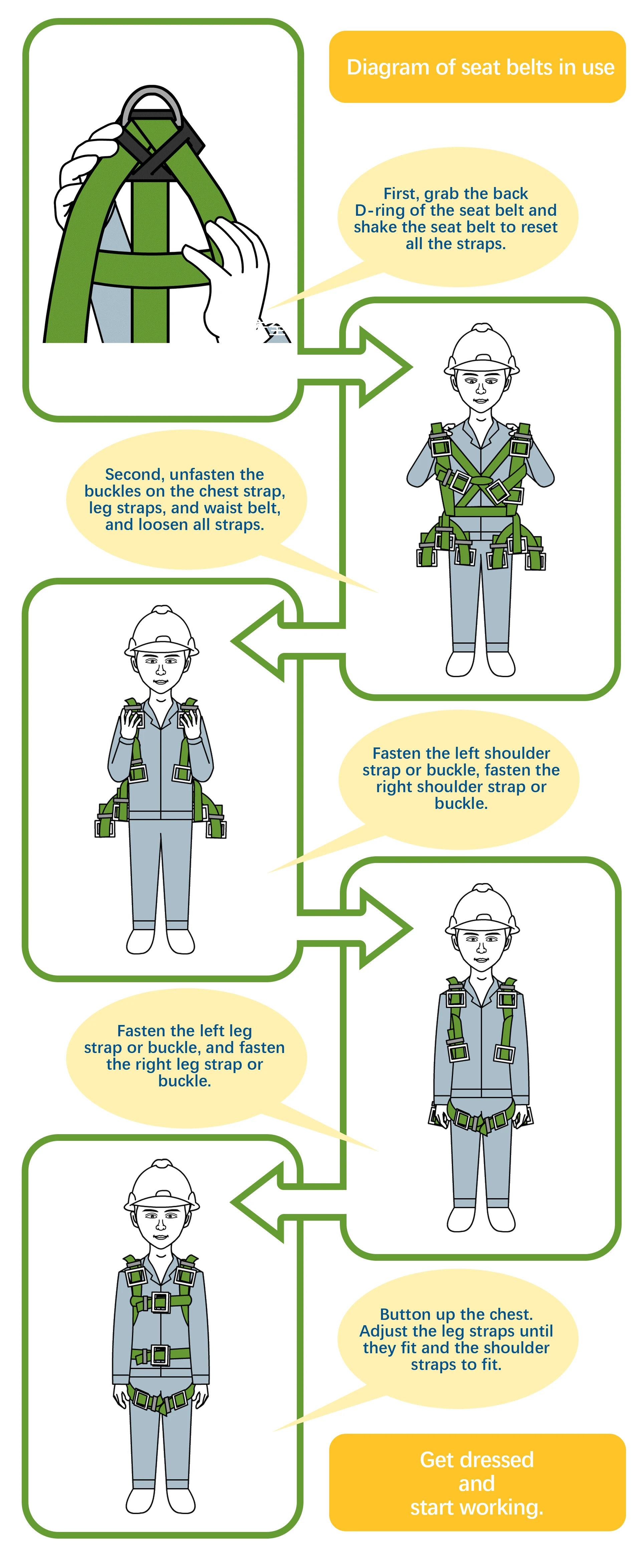 Diagram of seat belts in use

First, grab the back D-ring of the seat belt and shake the seat belt to reset all the straps.

Second, unfasten the buckles on the chest strap, leg straps, and waist belt, and loosen all straps.

Fasten the left shoulder strap or buckle, fasten the right shoulder strap or buckle.

Fasten the left leg strap or buckle, and fasten the right leg strap or buckle.

Button up the chest. Adjust the leg straps until they fit and the shoulder straps to fit.

Get dressed and start working.