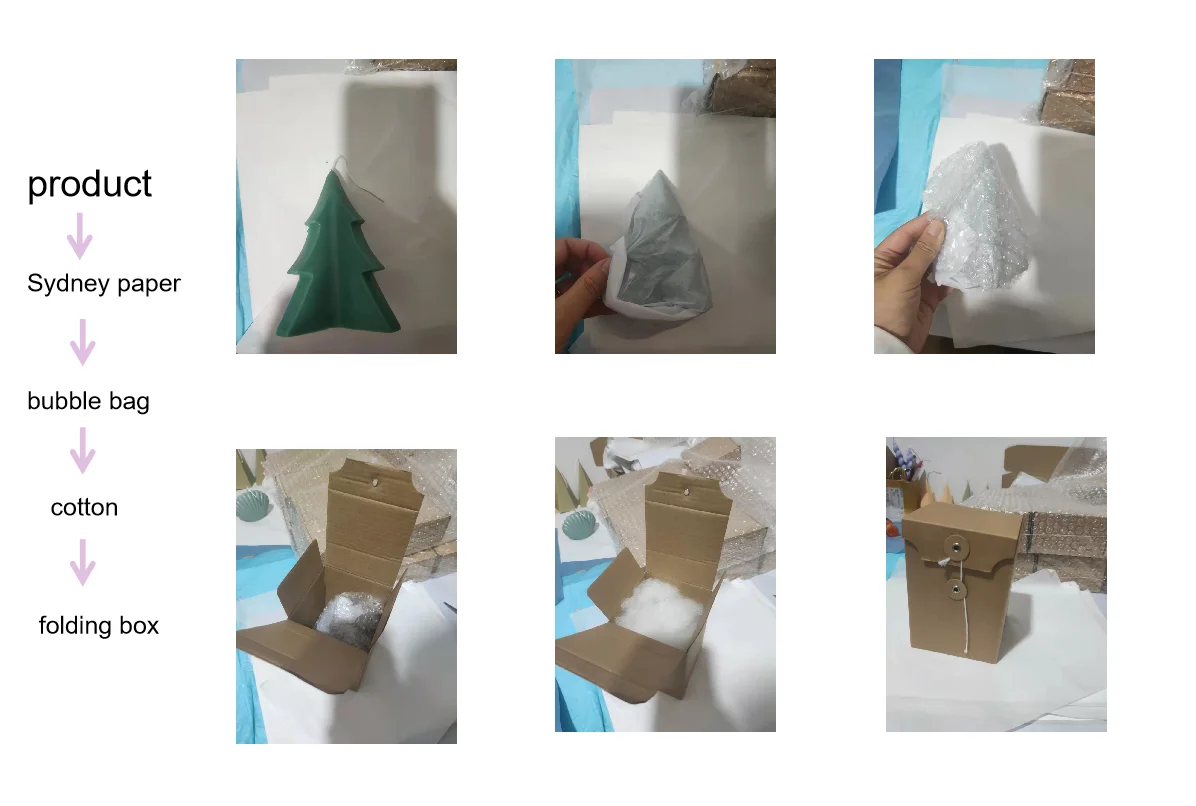 product

Sydney paper

bubble bag

cotton

folding box