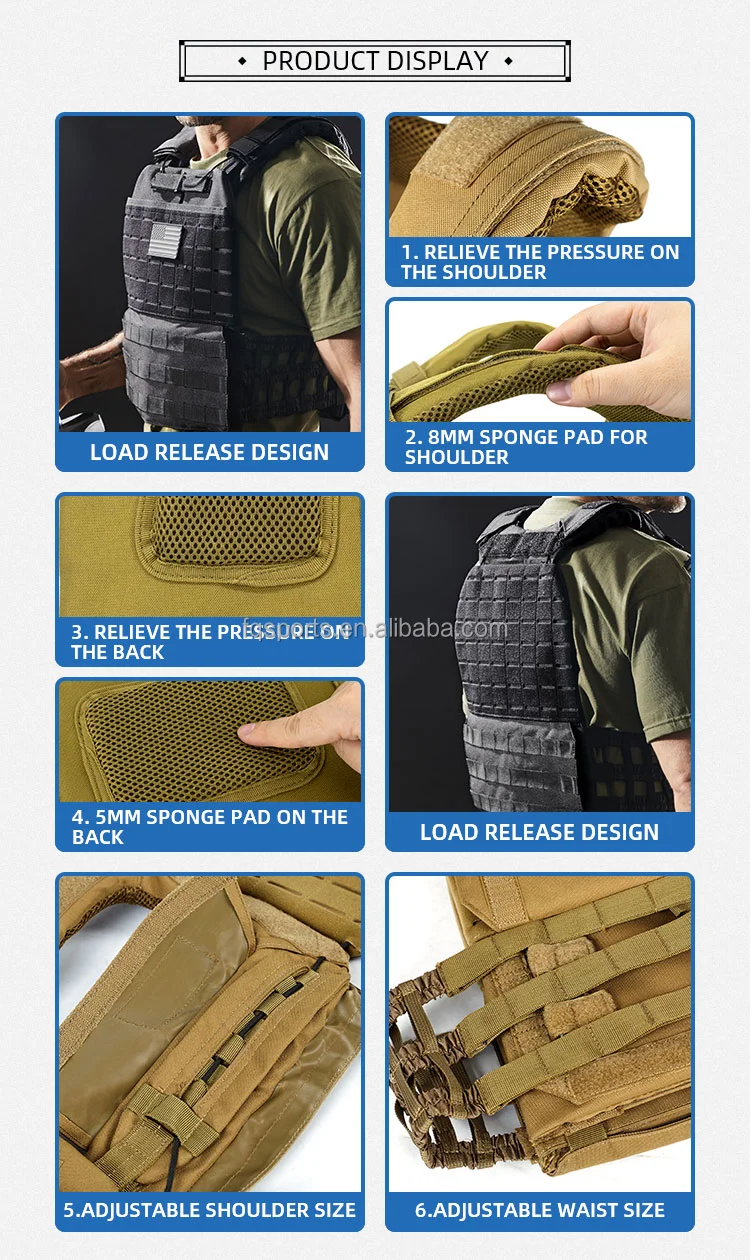 PRODUCT DISPLAY

LOAD RELEASE DESIGN

1. RELIEVE THE PRESSURE ON THE SHOULDER

2. 8MM SPONGE PAD FOR SHOULDER

3. RELIEVE THE PRESSURE ON THE BACK

fqsports.en.alibaba.com

4. 5MM SPONGE PAD ON THE BACK

LOAD RELEASE DESIGN

5.ADJUSTABLE SHOULDER SIZE

6.ADJUSTABLE WAIST SIZE