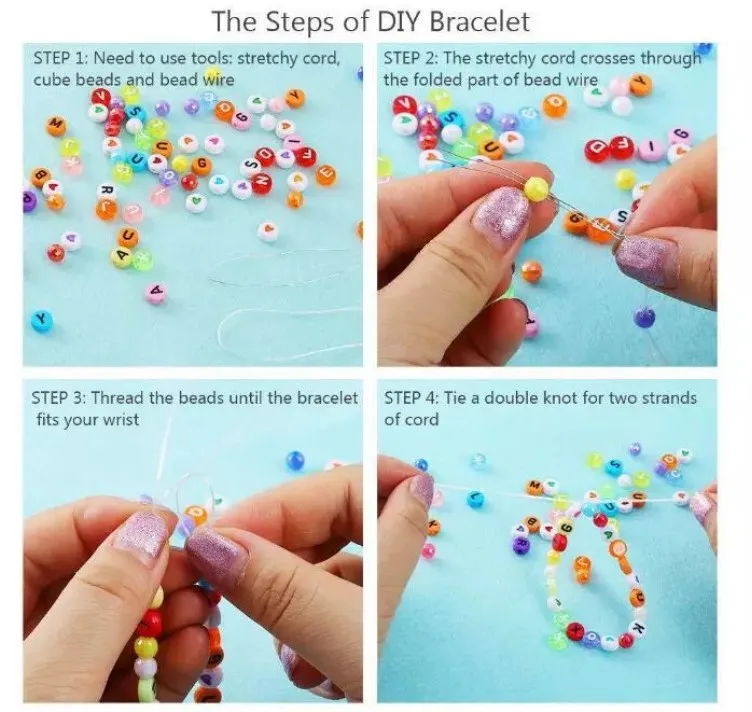 The Steps of DIY Bracelet

STEP 1: Need to use tools: stretchy cord, cube beads and bead wire

STEP 2: The stretchy cord crosses through the folded part of bead wire

STEP 3: Thread the beads until the bracelet fits your wrist

STEP 4: Tie a double knot for two strands of cord