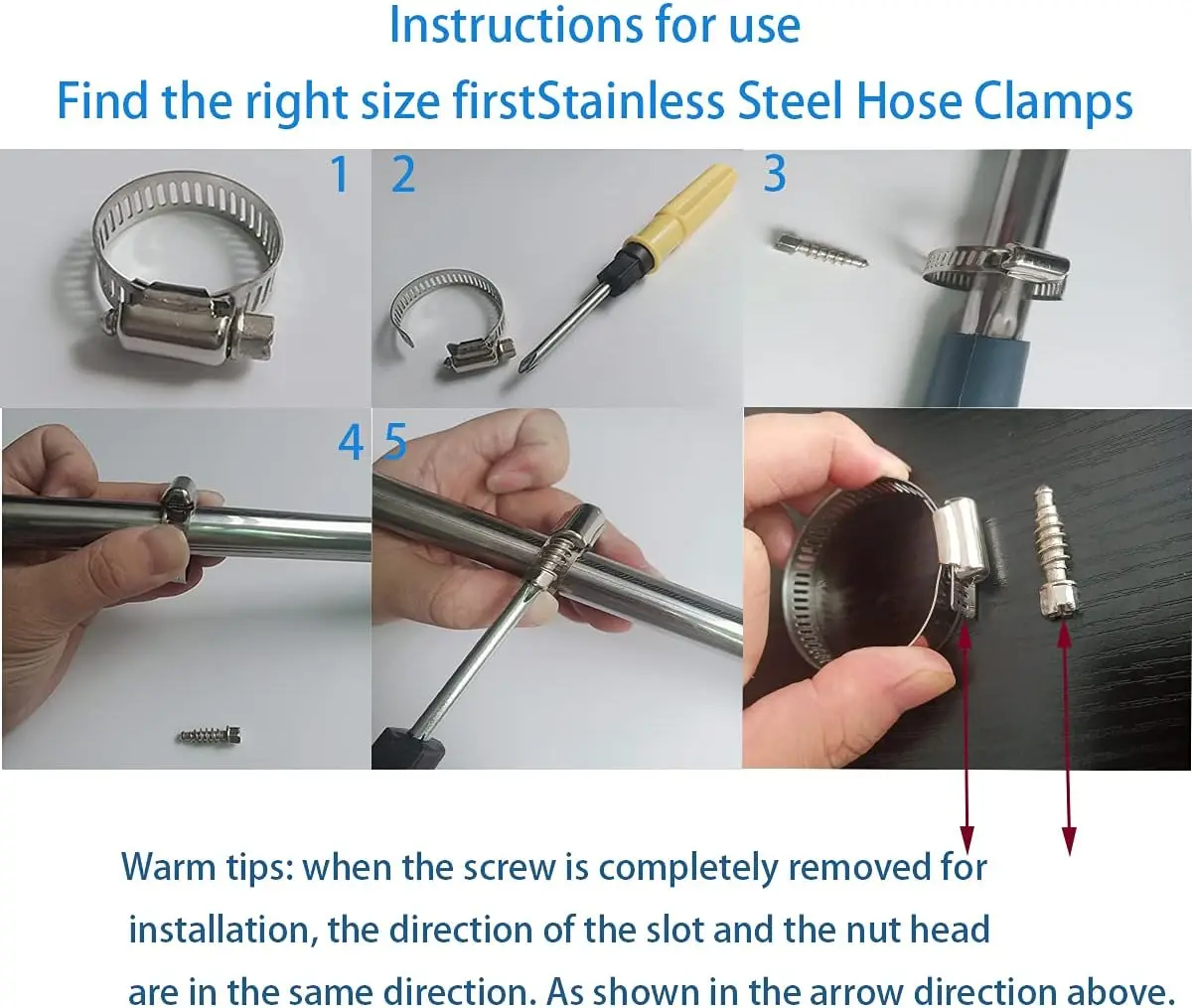 Instructions for use
Find the right size firstStainless Steel Hose Clamps

1 2 3

4 5

Warm tips: when the screw is completely removed for installation, the direction of the slot and the nut head are in the same direction. As shown in the arrow direction above.