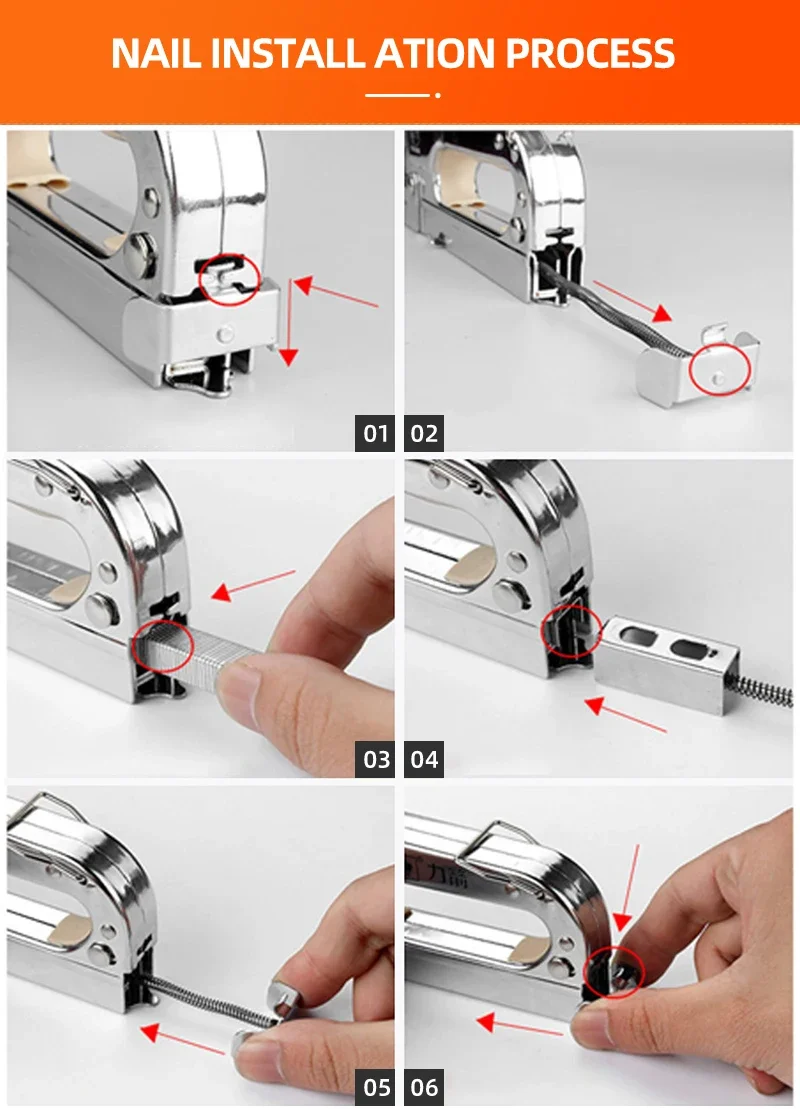 NAIL INSTALL ATION PROCESS

01 02

03 04

05 06