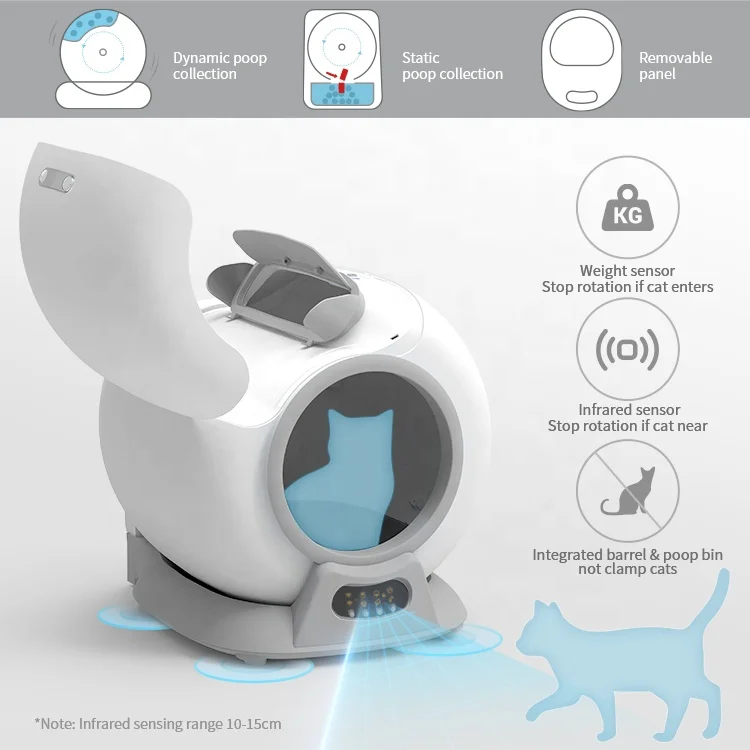 Dynamic poop collection

Static poop collection

Removable panel

KG

Weight sensor
Stop rotation if cat enters

Infrared sensor
Stop rotation if cat near

Integrated barrel & poop bin not clamp cats

*Note: Infrared sensing range 10-15cm