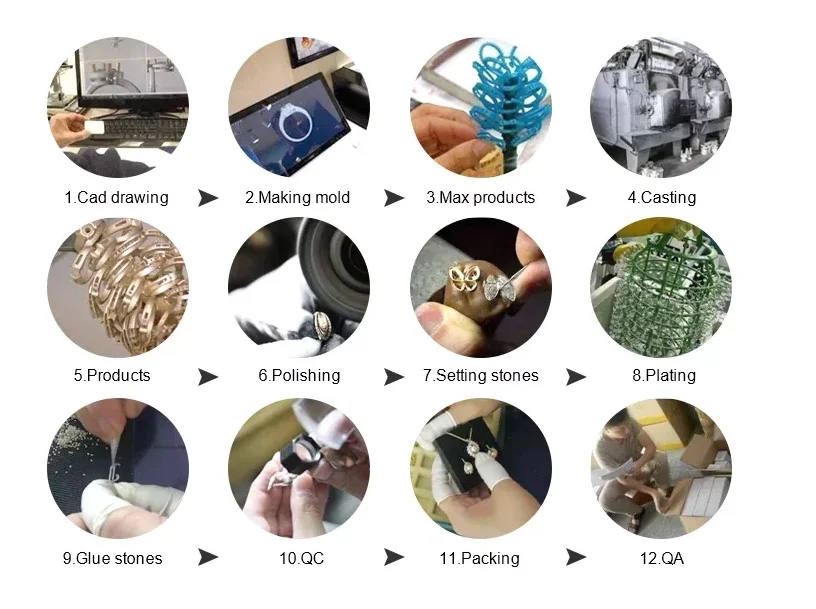 1.Cad drawing
2.Making mold
3.Max products
4.Casting

5.Products
6.Polishing
7.Setting stones
8.Plating

9.Glue stones
10.QC
11.Packing
12.QA