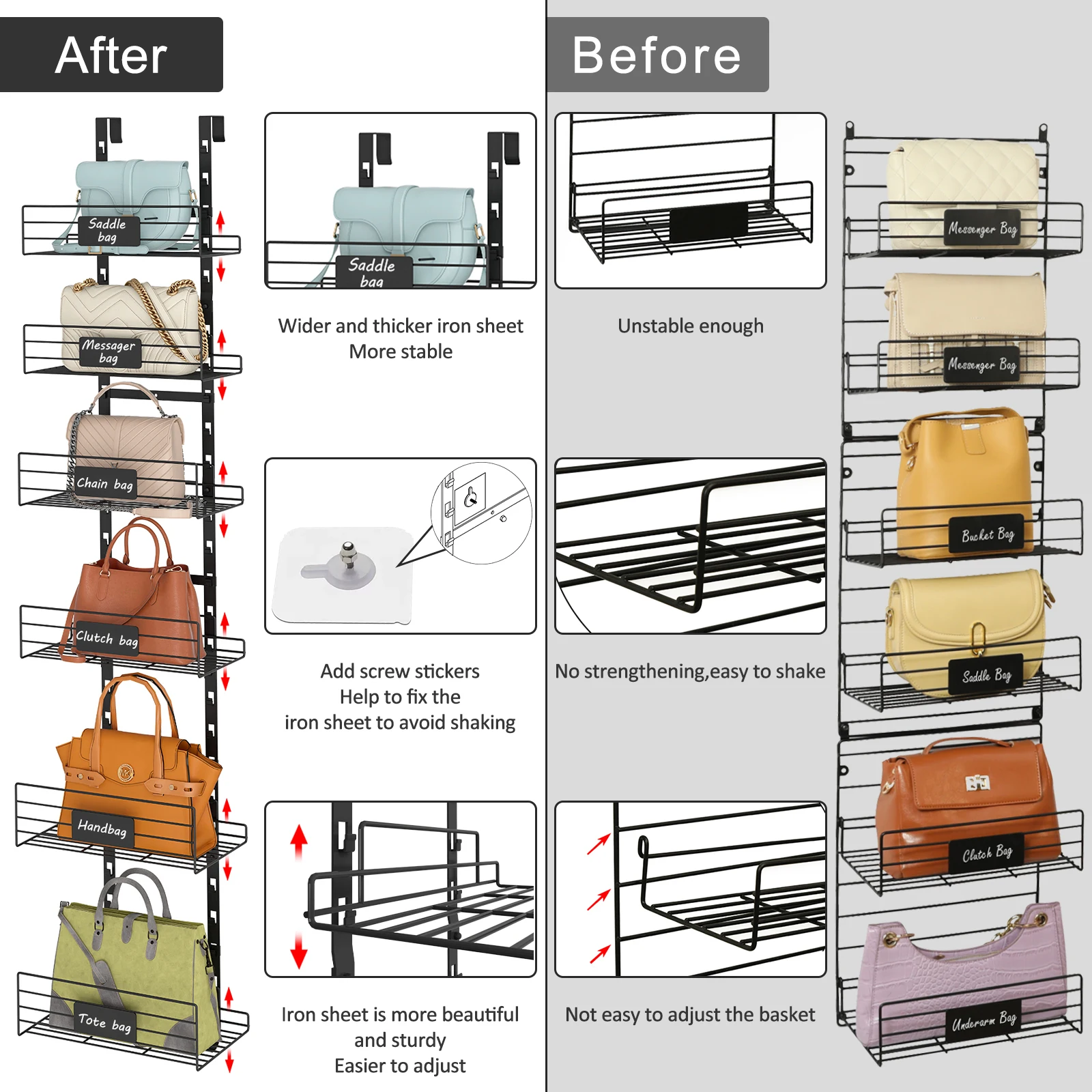 After

Saddle bag

Messager bag

Chain bag

Clutch bag

Handbag

Tote bag

Saddle bag

Wider and thicker iron sheet
More stable

Add screw stickers
Help to fix the
iron sheet to avoid shaking

Iron sheet is more beautiful and sturdy
Easier to adjust

Before

Unstable enough

No strengthening,easy to shake

Not easy to adjust the basket

Messenger Bag

Messenger Bag

Bucket Bag

Saddle Bag

Clutch Bag

Underarm Bag