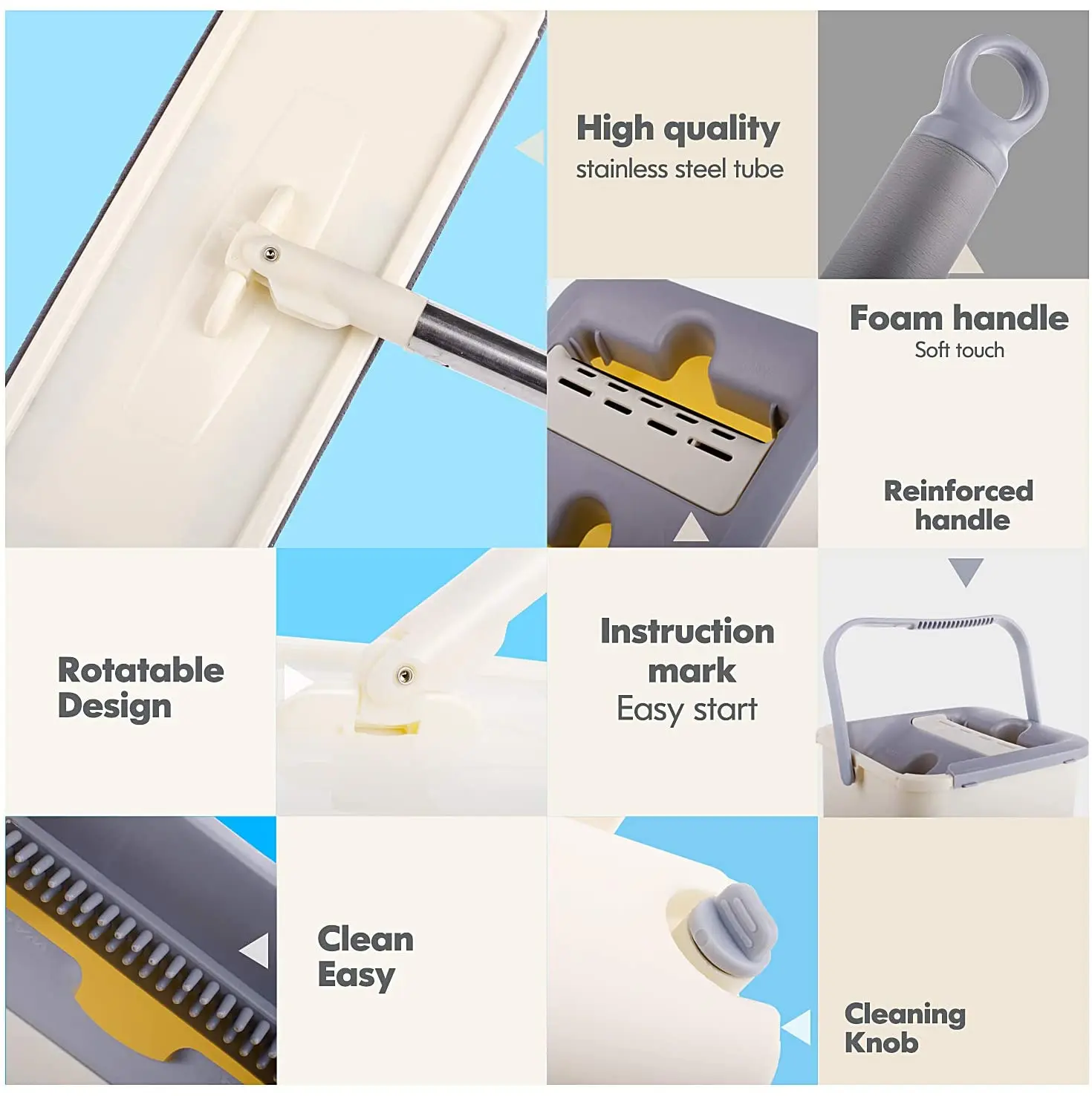 High quality
stainless steel tube

Foam handle
Soft touch

Reinforced handle

Rotatable Design

Instruction mark
Easy start

Clean Easy

Cleaning Knob