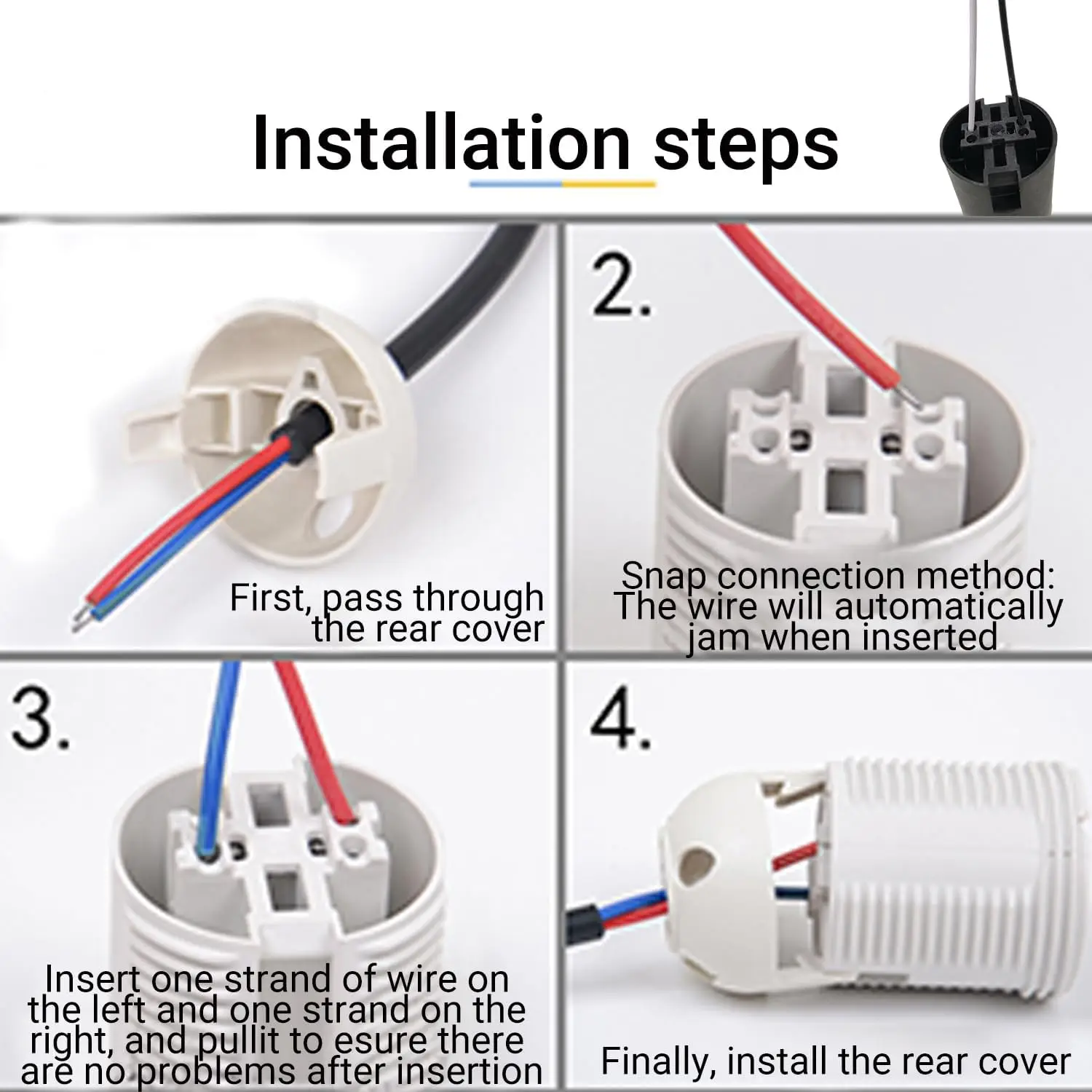 Installation steps

First, pass through the rear cover

2.

Snap connection method: The wire will automatically jam when inserted

3.

Insert one strand of wire on the left and one strand on the right, and pullit to esure there are no problems after insertion

4.

Finally, install the rear cover