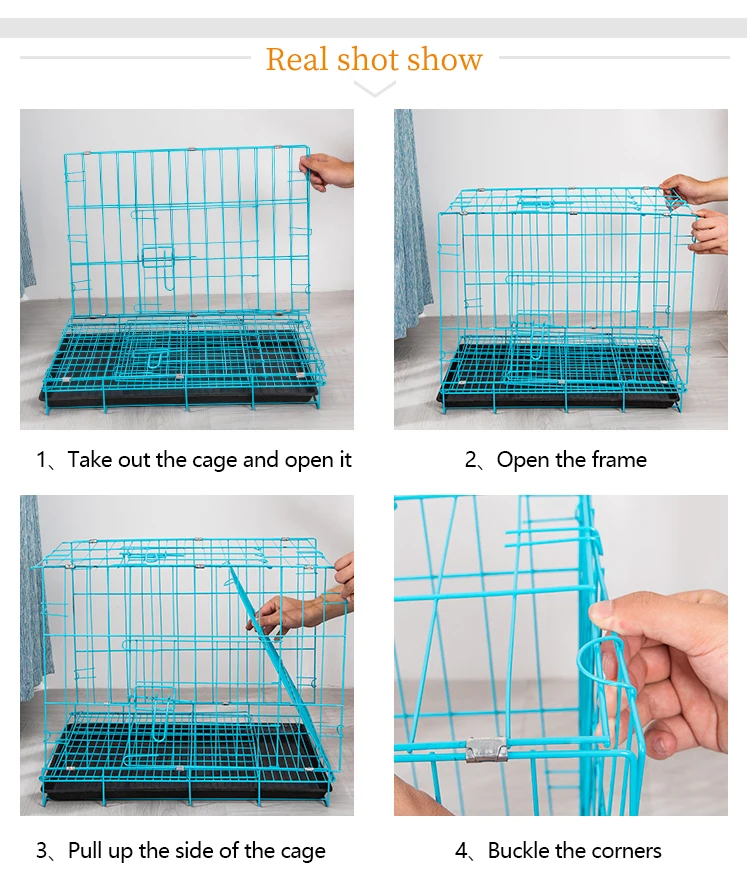 Real shot show

1、Take out the cage and open it

2、Open the frame

3、Pull up the side of the cage

4、Buckle the corners