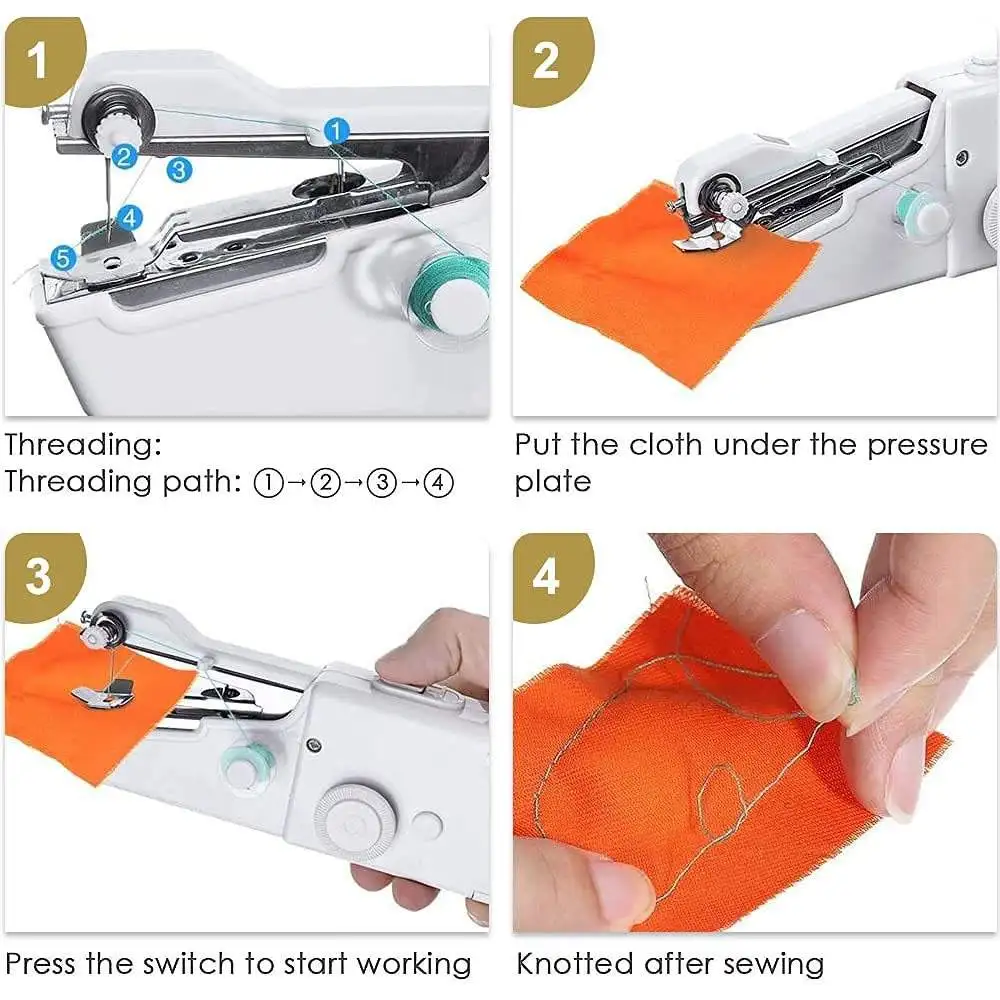 1

1
2
3
4
5

Threading:
Threading path: ①→②→③→④

2

Put the cloth under the pressure plate

3

Press the switch to start working

4

Knotted after sewing