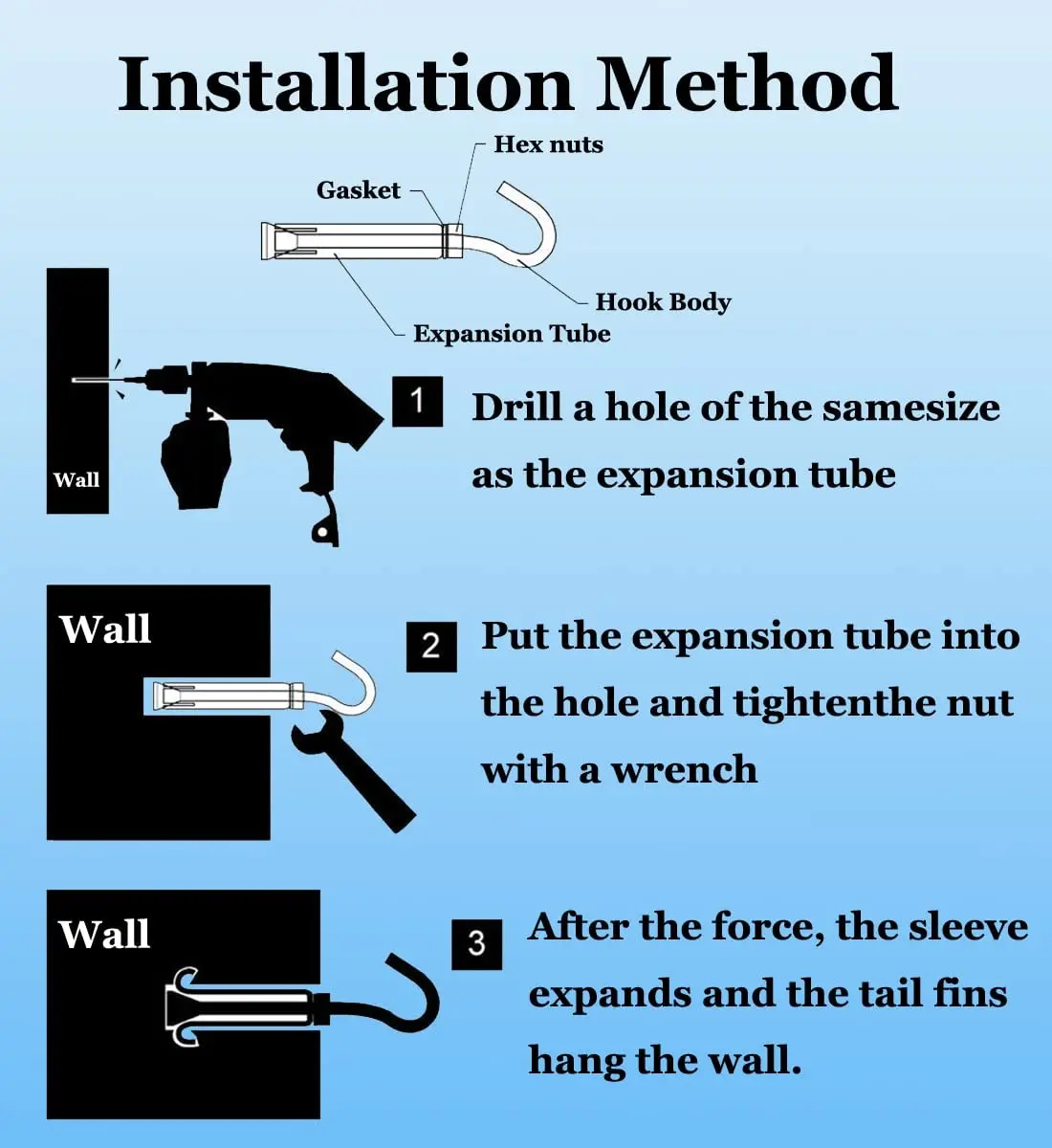 Installation Method

Hex nuts

Gasket

Hook Body

Expansion Tube

Wall

1 Drill a hole of the samesize as the expansion tube

Wall

2 Put the expansion tube into the hole and tightenthe nut with a wrench

Wall

3 After the force, the sleeve expands and the tail fins hang the wall.