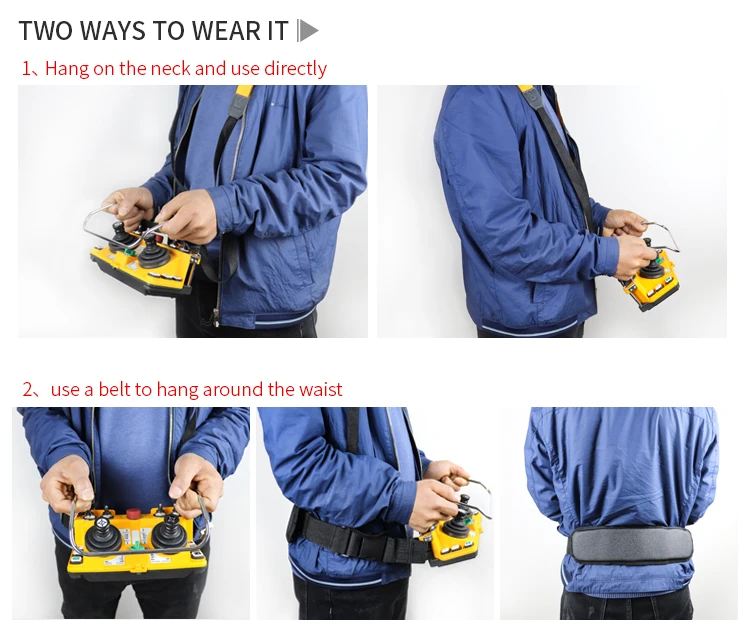 TWO WAYS TO WEAR IT

1、Hang on the neck and use directly

2、use a belt to hang around the waist