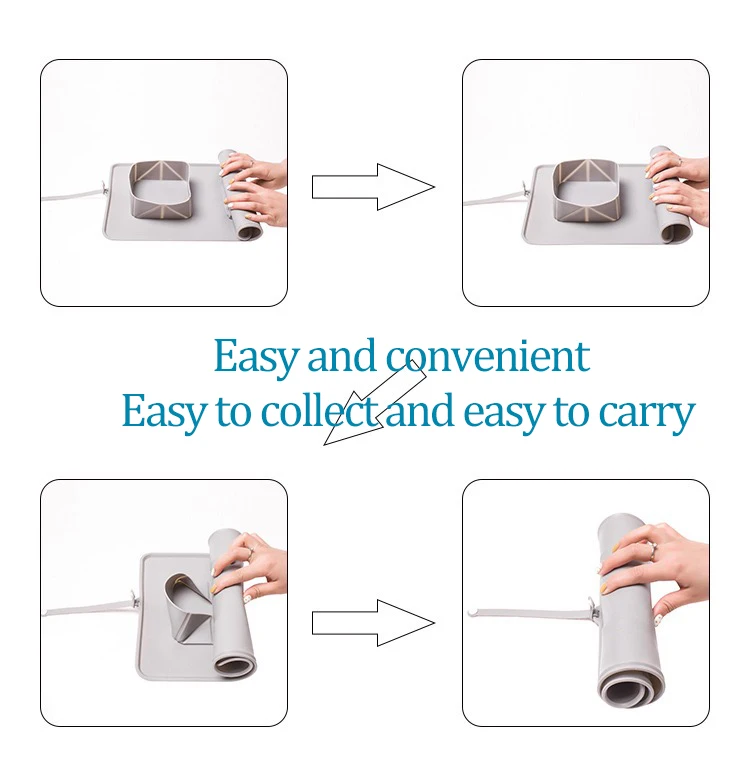 Easy and convenient
Easy to collect and easy to carry