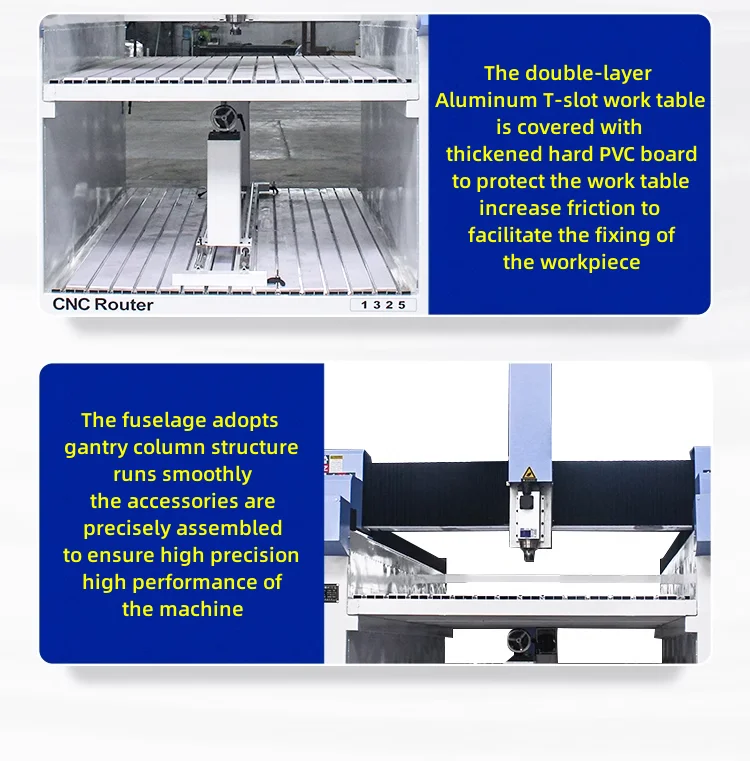 CNC Router

1325

The double-layer Aluminum T-slot work table is covered with thickened hard PVC board to protect the work table increase friction to facilitate the fixing of the workpiece

The fuselage adopts gantry column structure runs smoothly the accessories are precisely assembled to ensure high precision high performance of the machine