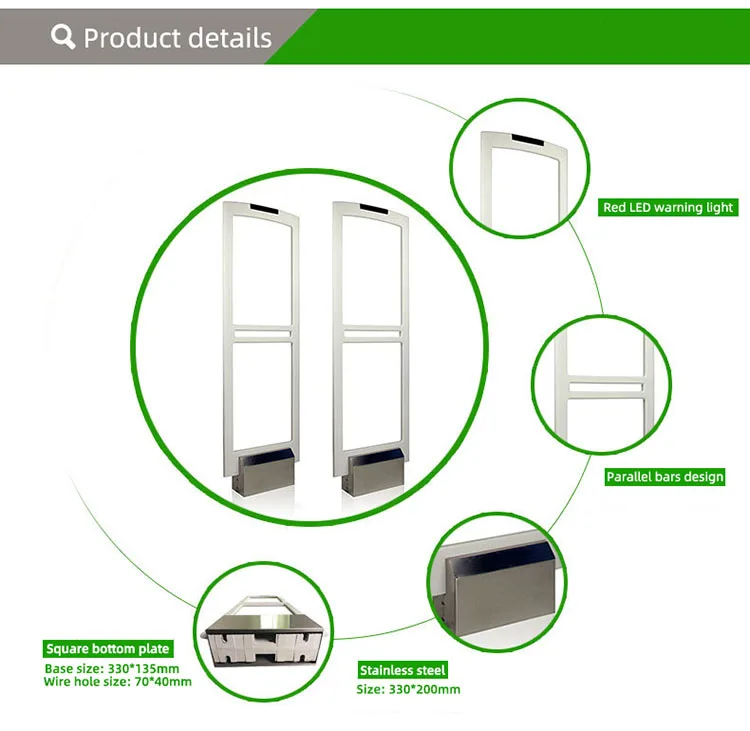 Product details

Red LED warning light

Parallel bars design

Square bottom plate
Base size: 330*135mm
Wire hole size: 70*40mm

Stainless steel
Size: 330*200mm