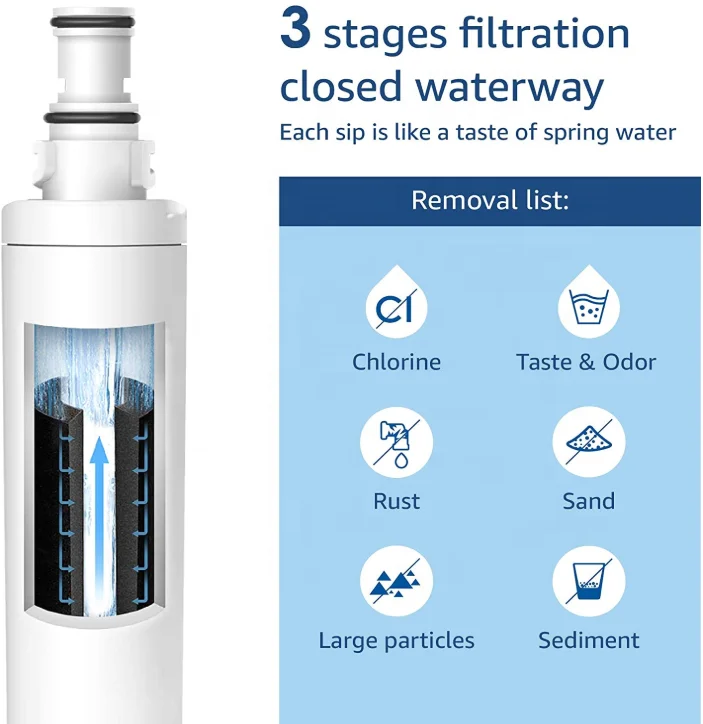 3 stages filtration closed waterway

Each sip is like a taste of spring water

Removal list:

Cl

Chlorine

Taste & Odor

Rust

Sand

Large particles

Sediment