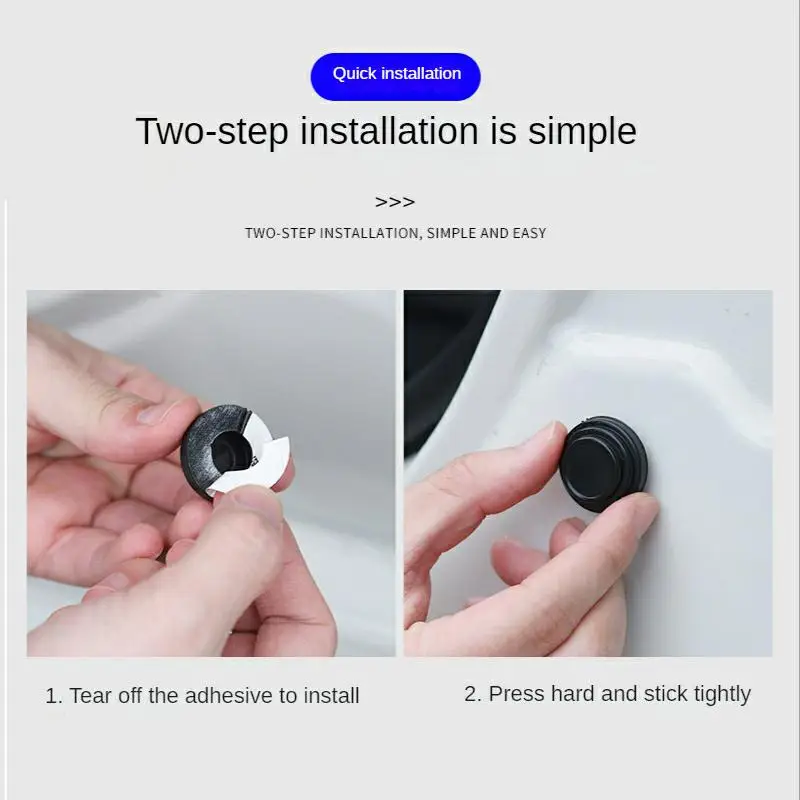 Quick installation

Two-step installation is simple

>>>

TWO-STEP INSTALLATION, SIMPLE AND EASY

1. Tear off the adhesive to install

2. Press hard and stick tightly