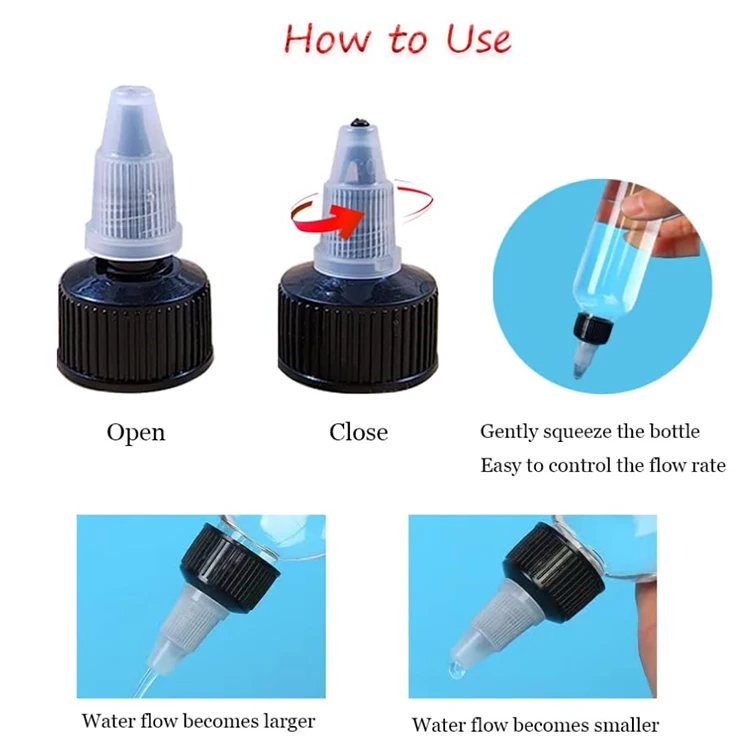 How to Use

Open

Close

Gently squeeze the bottle
Easy to control the flow rate

Water flow becomes larger

Water flow becomes smaller