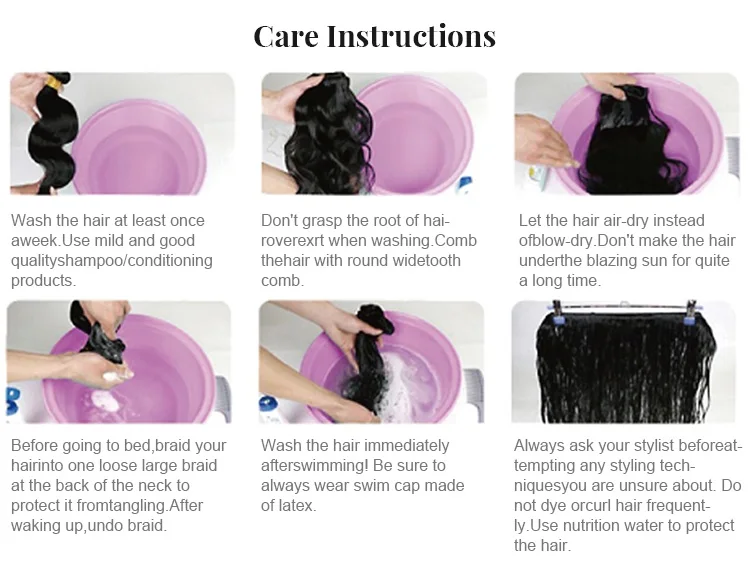 Care Instructions

Wash the hair at least once aweek.Use mild and good qualityshampoo/conditioning products.

Don't grasp the root of hairoverexrt when washing.Comb thehair with round widetooth comb.

Let the hair air-dry instead ofblow-dry.Don't make the hair underthe blazing sun for quite a long time.

Before going to bed,braid your hairinto one loose large braid at the back of the neck to protect it fromtangling.After waking up,undo braid.

Wash the hair immediately afterswimming! Be sure to always wear swim cap made of latex.

Always ask your stylist beforeattempting any styling techniquesyou are unsure about. Do not dye orcurl hair frequently.Use nutrition water to protect the hair.