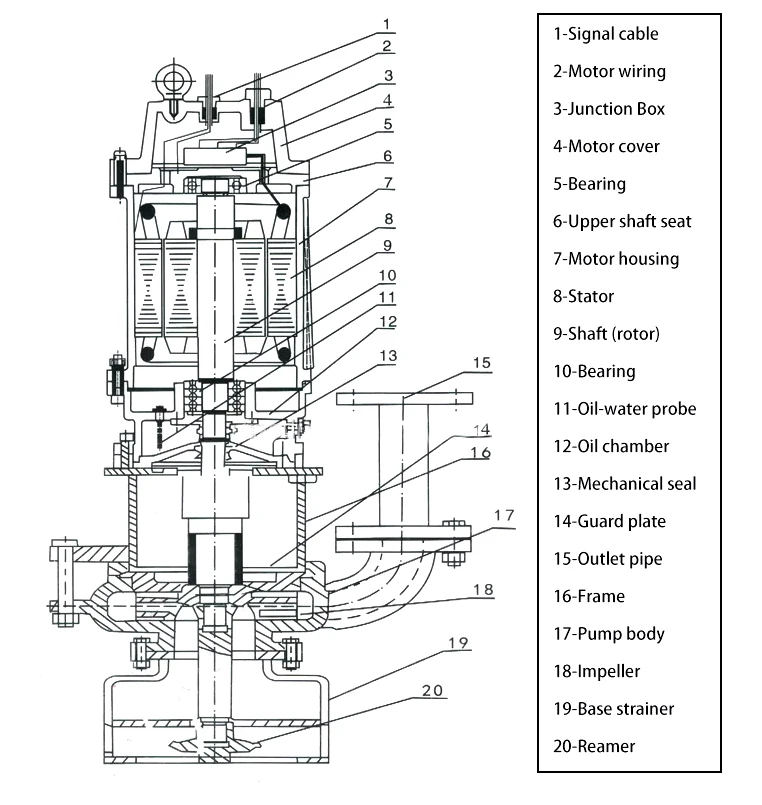 1
2
3
4
5
6
7
8
9
10
11
12
13
15
14
16
17
18
19
20

1-Signal cable
2-Motor wiring
3-Junction Box
4-Motor cover
5-Bearing
6-Upper shaft seat
7-Motor housing
8-Stator
9-Shaft (rotor)
10-Bearing
11-Oil-water probe
12-Oil chamber
13-Mechanical seal
14-Guard plate
15-Outlet pipe
16-Frame
17-Pump body
18-Impeller
19-Base strainer
20-Reamer