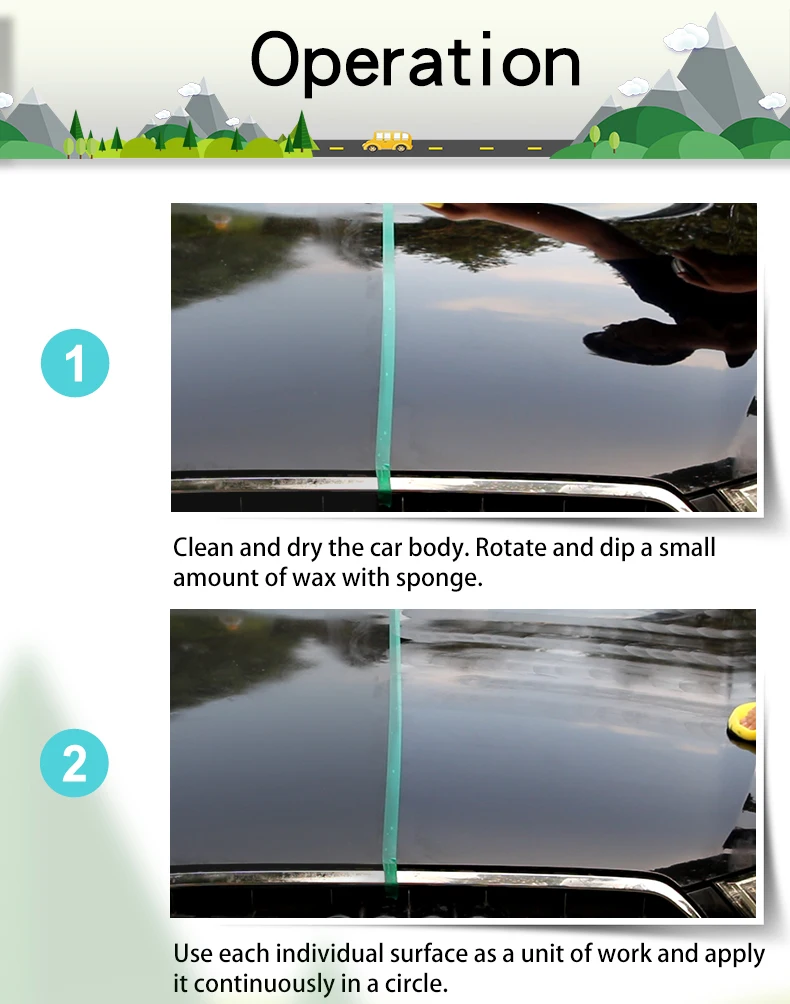 Operation

1

Clean and dry the car body. Rotate and dip a small amount of wax with sponge.

2

Use each individual surface as a unit of work and apply it continuously in a circle.