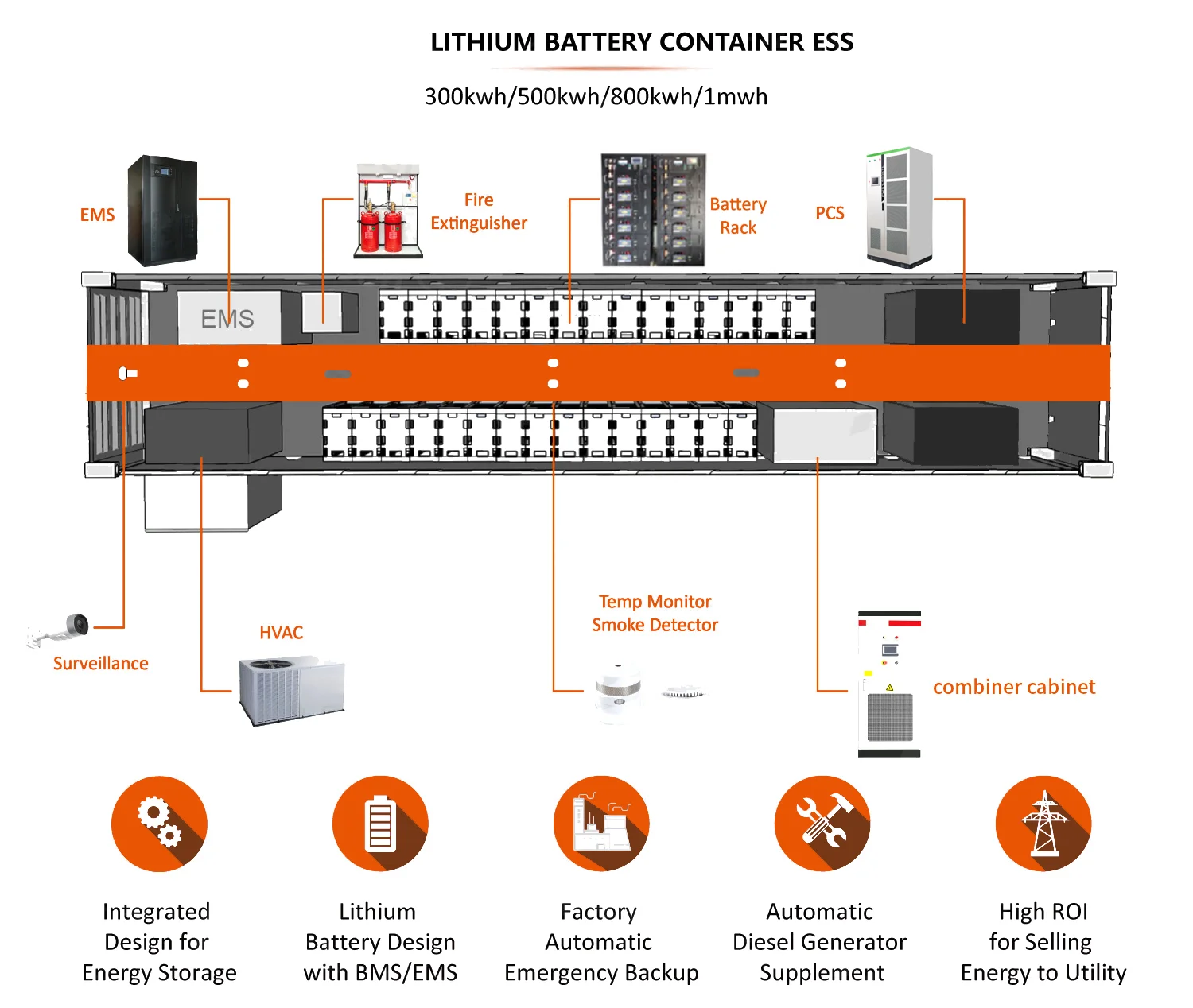 LITHIUM BATTERY CONTAINER ESS

300kwh/500kwh/800kwh/1mwh

EMS

Fire Extinguisher

Battery Rack

PCS

EMS

Surveillance

HVAC

Temp Monitor Smoke Detector

combiner cabinet

Integrated Design for Energy Storage

Lithium Battery Design with BMS/EMS

Factory Automatic Emergency Backup

Automatic Diesel Generator Supplement

High ROI for Selling Energy to Utility