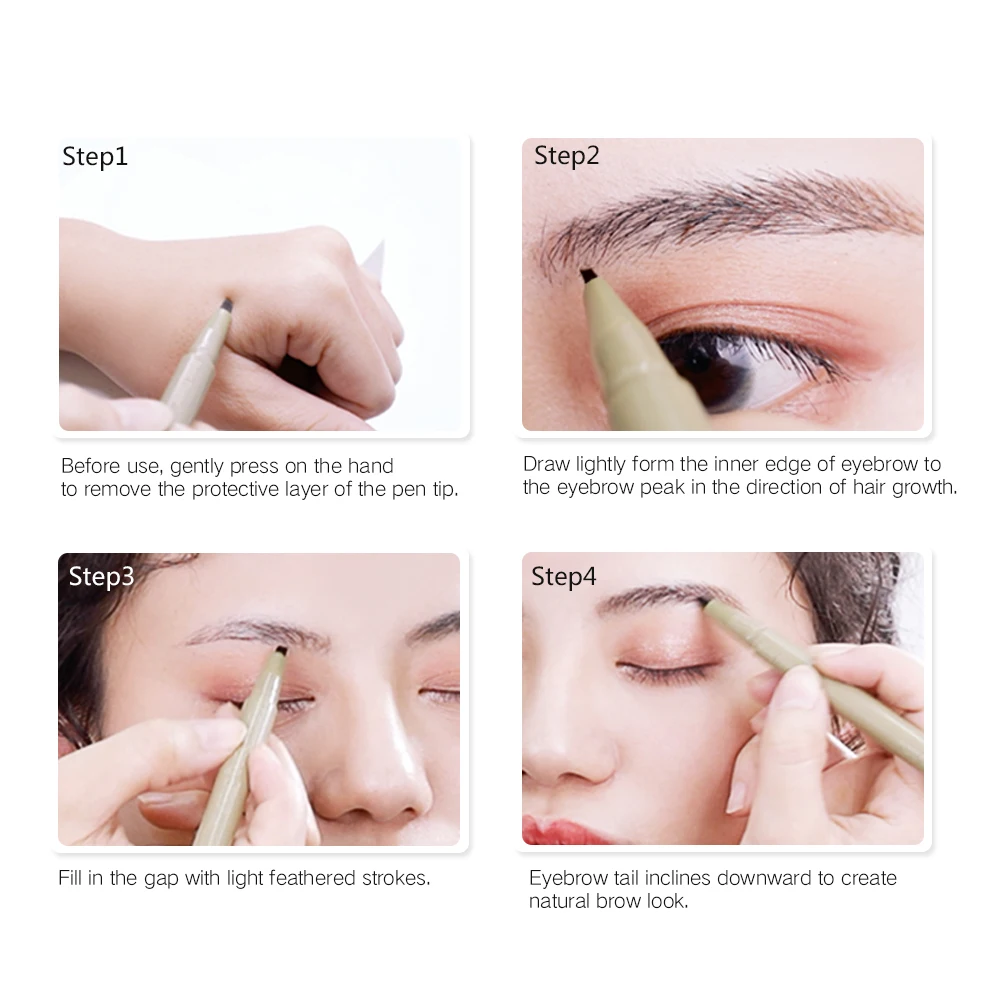 Step1

Before use, gently press on the hand to remove the protective layer of the pen tip.

Step2

Draw lightly form the inner edge of eyebrow to the eyebrow peak in the direction of hair growth.

Step3

Fill in the gap with light feathered strokes.

Step4

Eyebrow tail inclines downward to create natural brow look.