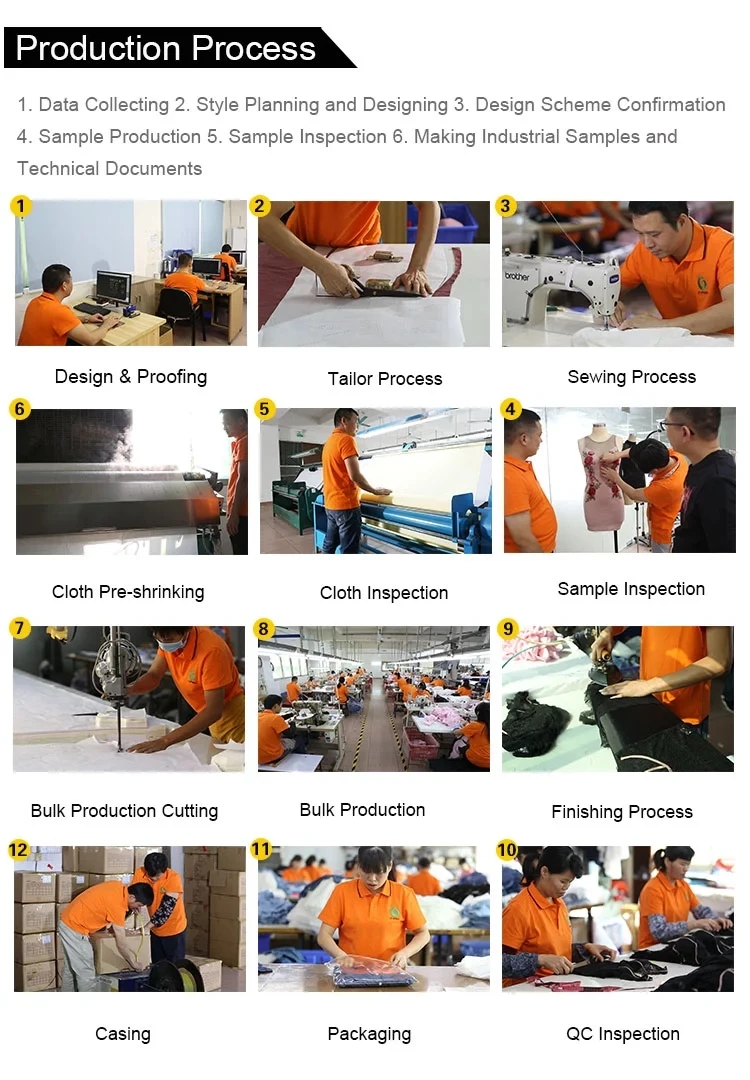 Production Process

1. Data Collecting 2. Style Planning and Designing 3. Design Scheme Confirmation 4. Sample Production 5. Sample Inspection 6. Making Industrial Samples and Technical Documents

1
Design & Proofing

2
Tailor Process

3
brother
Sewing Process

6
Cloth Pre-shrinking

5
Cloth Inspection

4
Sample Inspection

7
Bulk Production Cutting

8
Bulk Production

9
Finishing Process

12
Casing

11
Packaging

10
QC Inspection