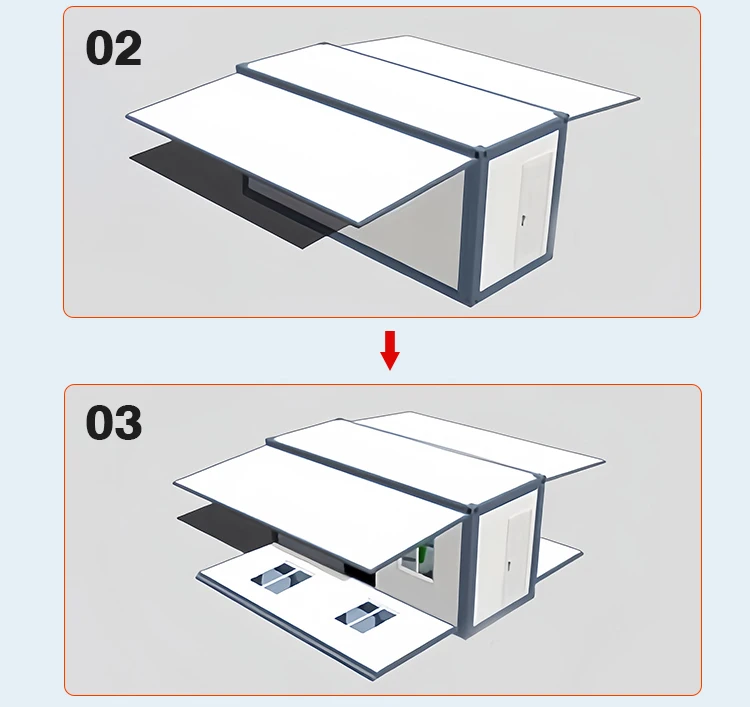 02

03