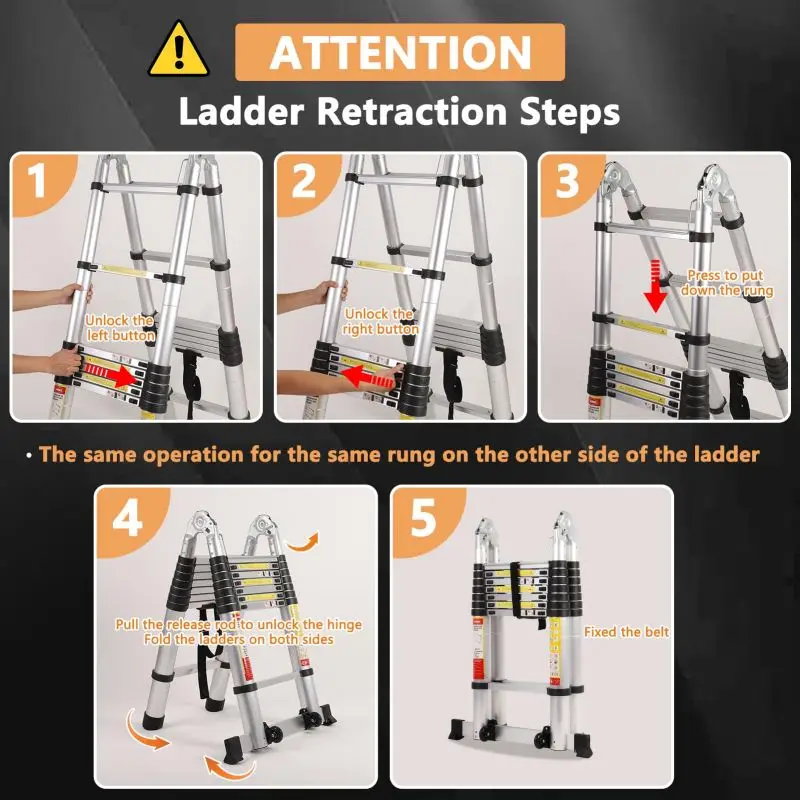 ATTENTION

Ladder Retraction Steps

1

Unlock the left button

2

Unlock the right button

3

Press to put down the rung

• The same operation for the same rung on the other side of the ladder

4

Pull the release rod to unlock the hinge
Fold the ladders on both sides

5

Fixed the belt