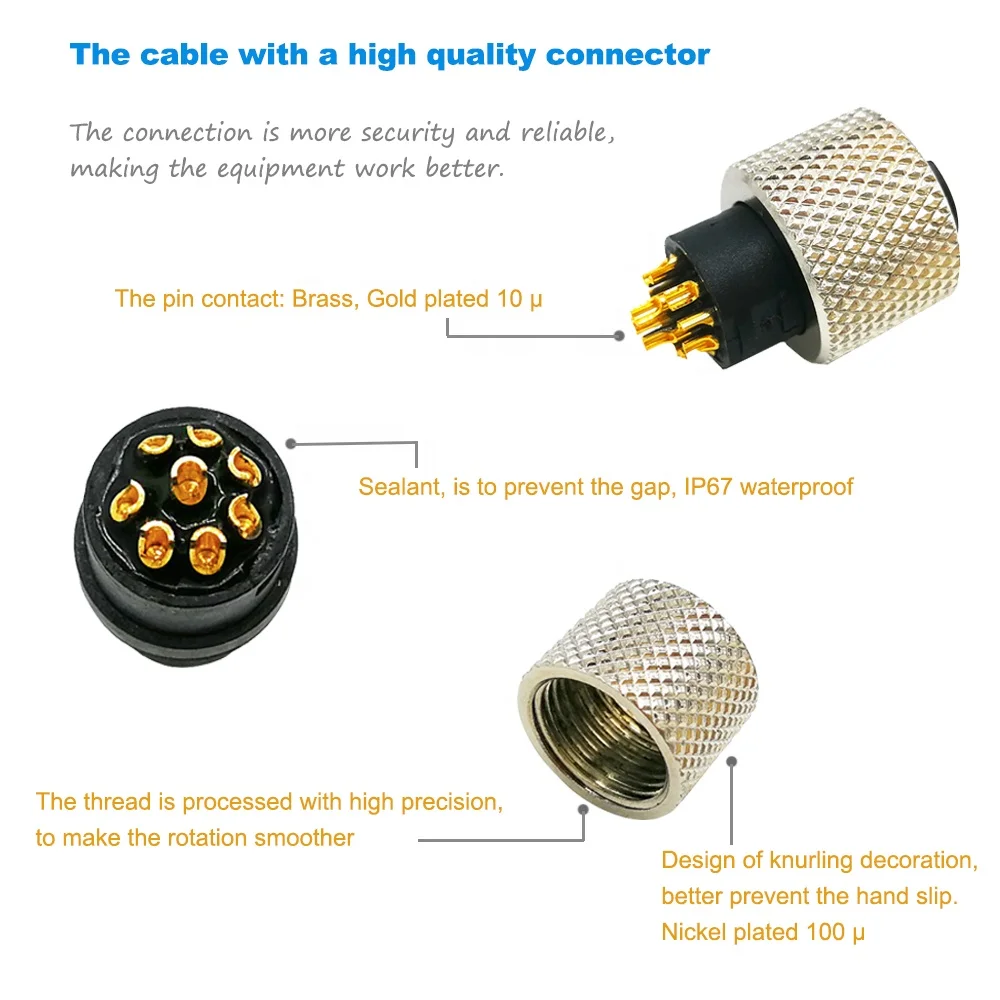 The cable with a high quality connector

The connection is more security and reliable, making the equipment work better.

The pin contact: Brass, Gold plated 10 μ

Sealant, is to prevent the gap, IP67 waterproof

The thread is processed with high precision, to make the rotation smoother

Design of knurling decoration, better prevent the hand slip. Nickel plated 100 μ